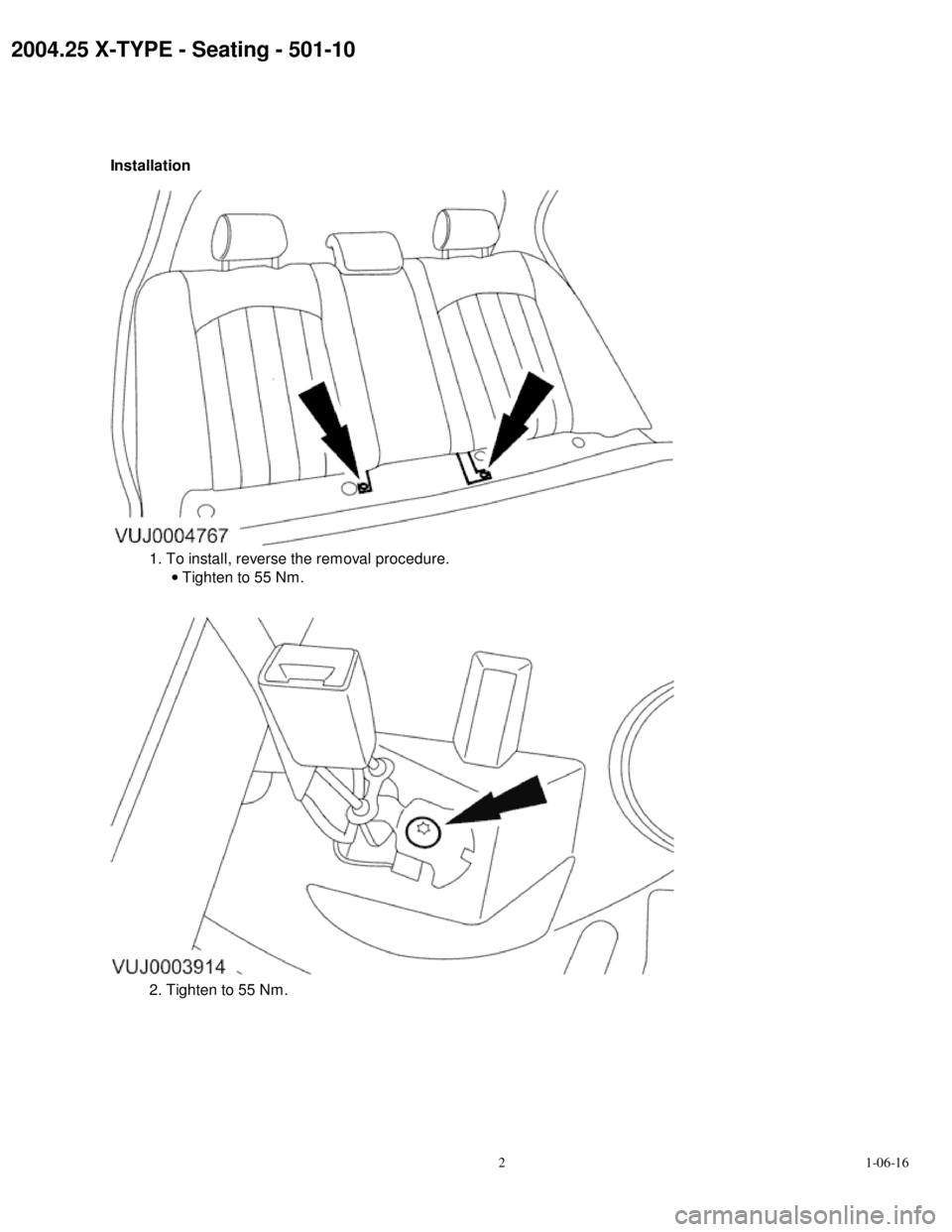 2004.25 X-TYPE - Seating - 501-10

Installation

VUJ0004767

1. To install, reverse the removal procedure.
• Tighten to 55 Nm.

VUJ0003914

2. Tighten to 55 Nm.

2

1-06-16

carmanualsonline.info