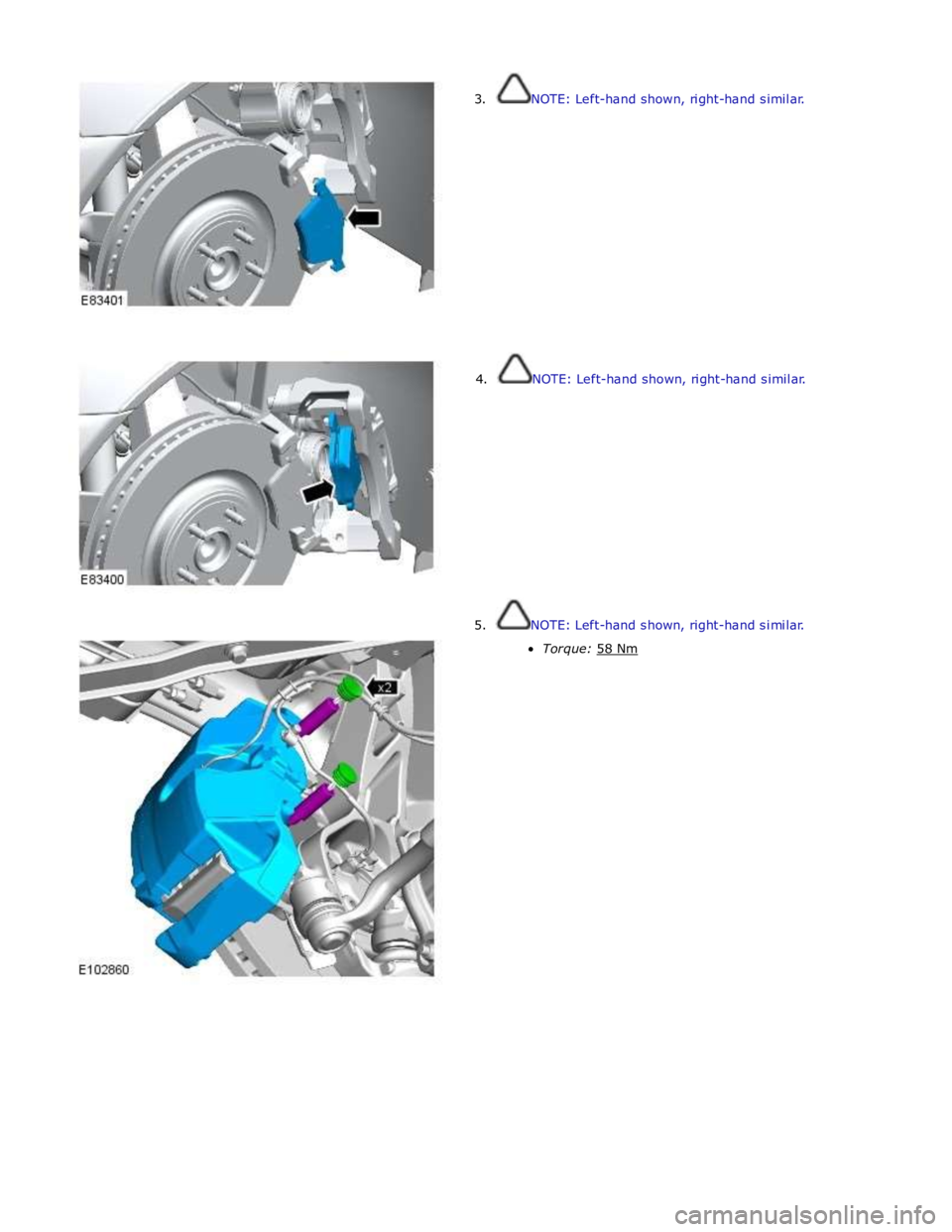 E83401

3. NOTE: Left-hand shown, right-hand similar.

E83400

4. NOTE: Left-hand shown, right-hand similar.

x2

E102860

5. NOTE: Left-hand shown, right-hand similar.

• Torque: 58 Nm

carmanualsonline.info