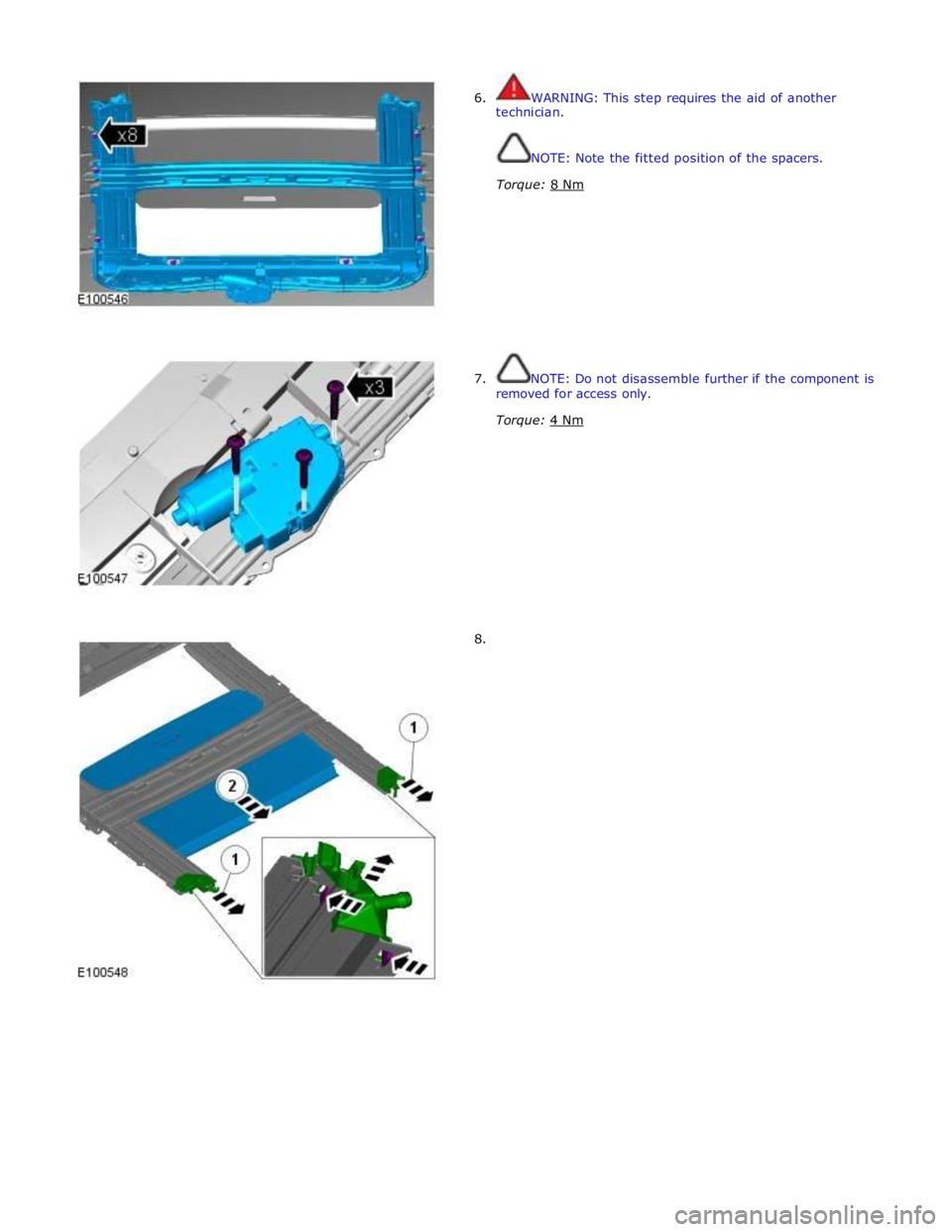 x8

E100546

6. WARNING: This step requires the aid of another technician.

NOTE: Note the fitted position of the spacers.

Torque: 8 Nm

x3

E100547

7. NOTE: Do not disassemble further if the component is removed for access only.

Torque: 4 Nm

1

2

1

E100548

8.

carmanualsonline.info