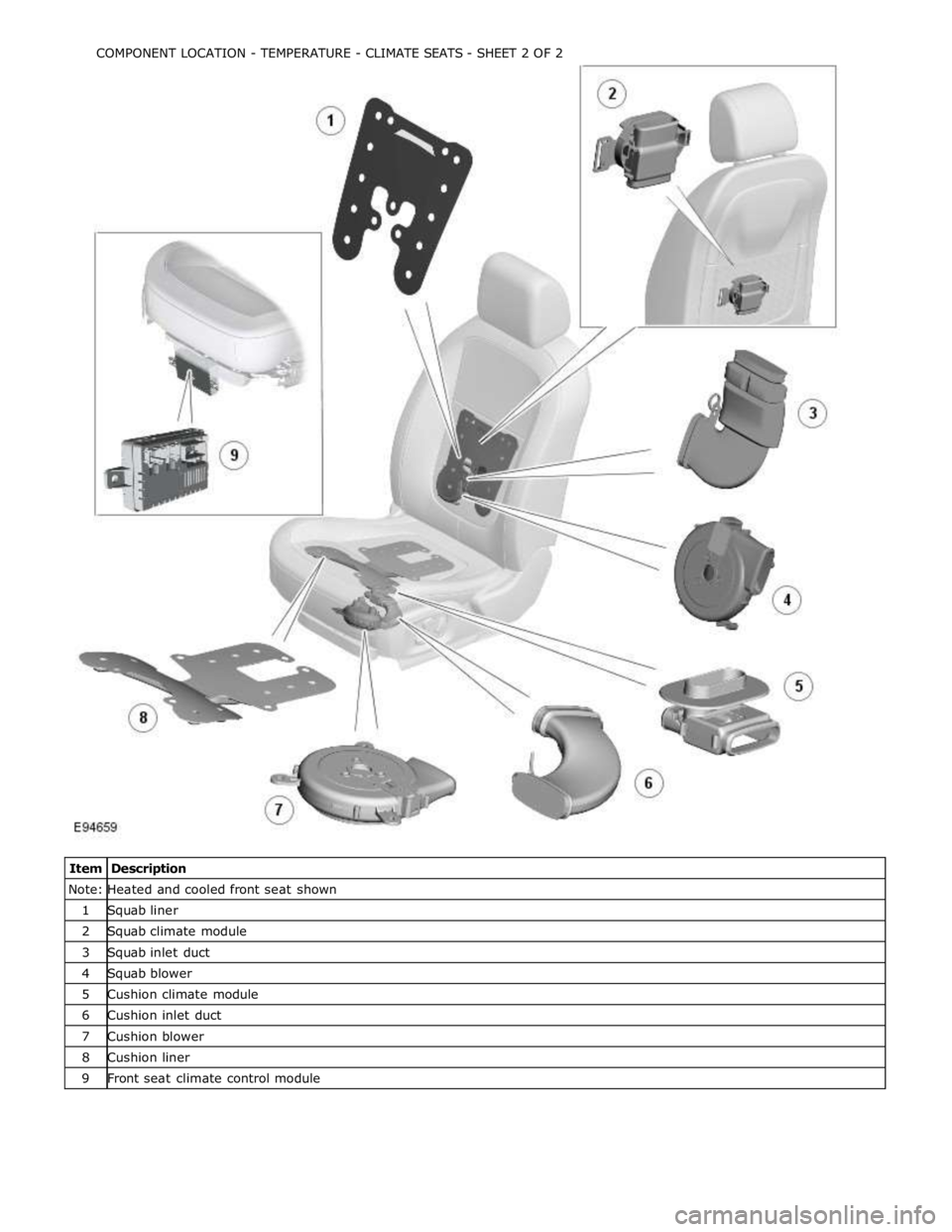 COMPONENT LOCATION - TEMPERATURE - CLIMATE SEATS - SHEET 2 OF 2

1
2
3
4
5
6
7
8
9

E94659

| Item | Description |
|---|---|
| Note: | Heated and cooled front seat shown |
| 1 | Squab liner |
| 2 | Squab climate module |
| 3 | Squab inlet duct |
| 4 | Squab blower |
| 5 | Cushion climate module |
| 6 | Cushion inlet duct |
| 7 | Cushion blower |
| 8 | Cushion liner |
| 9 | Front seat climate control module |

carmanualsonline.info