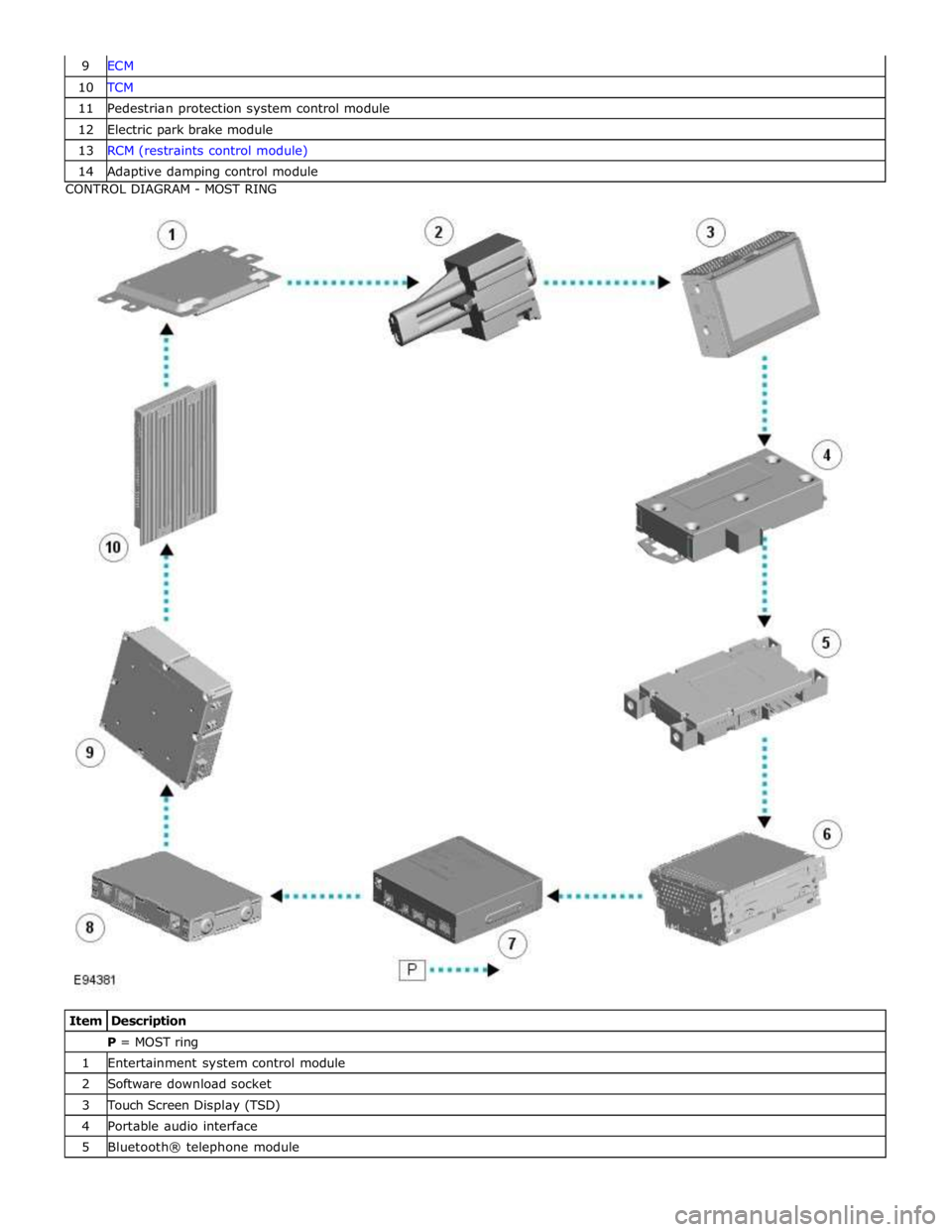 | 9 | ECM |
|---|---|
| 10 | TCM |
| 11 | Pedestrian protection system control module |
| 12 | Electric park brake module |
| 13 | RCM (restraints control module) |
| 14 | Adaptive damping control module |

CONTROL DIAGRAM - MOST RING

1
2
3
4
5
6
7
8
9
10
P
E94381

| Item | Description |
|---|---|
| | **P** = MOST ring |
| 1 | Entertainment system control module |
| 2 | Software download socket |
| 3 | Touch Screen Display (TSD) |
| 4 | Portable audio interface |
| 5 | Bluetooth® telephone module |

carmanualsonline.info