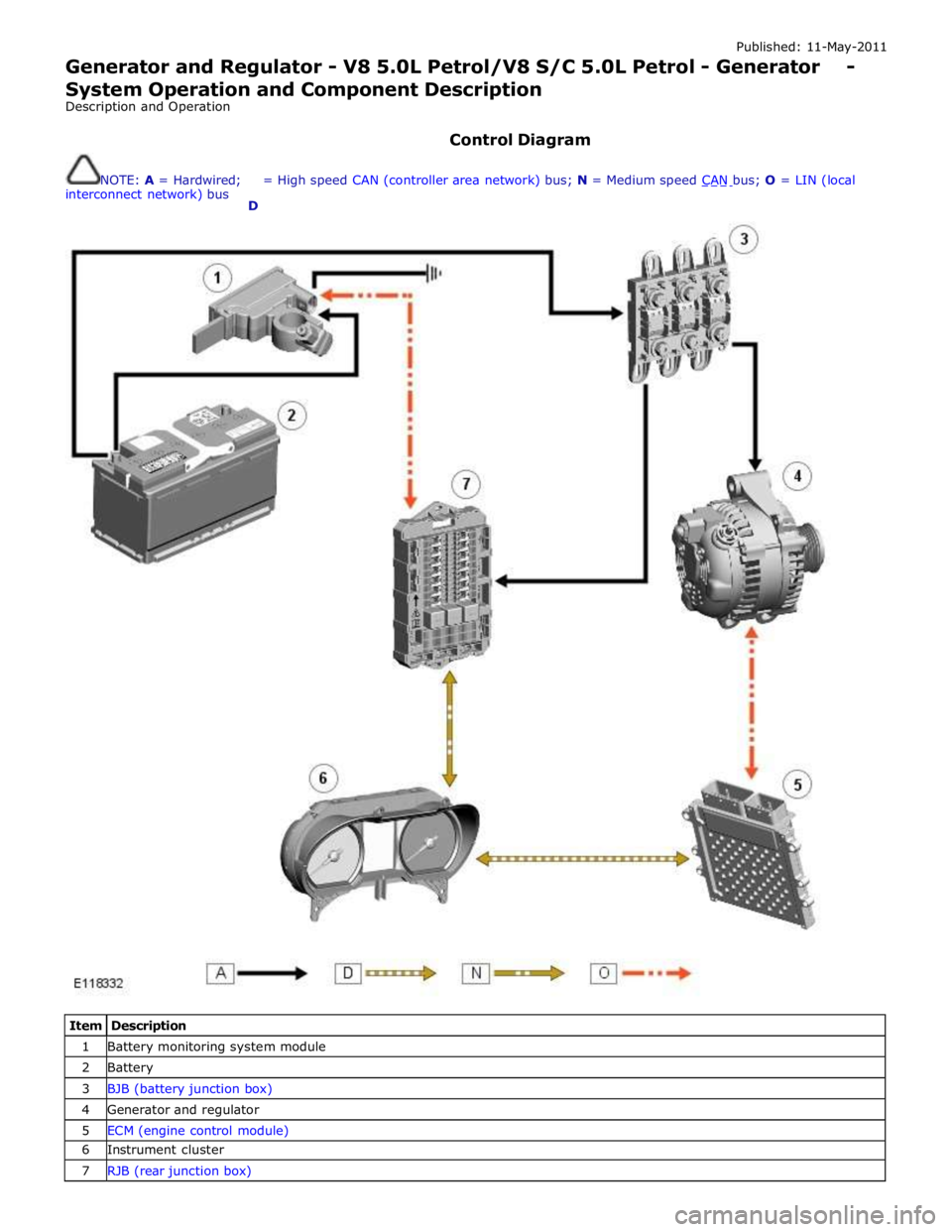 Published: 11-May-2011

Generator and Regulator - V8 5.0L Petrol/V8 S/C 5.0L Petrol - Generator - System Operation and Component Description

Description and Operation

Control Diagram

NOTE: A = Hardwired; D = High speed CAN (controller area network) bus; N = Medium speed CAN bus; O = LIN (local interconnect network) bus

1
2
3
4
5
6
7

E118332

A
D
N
O

| Item | Description |
|---|---|
| 1 | Battery monitoring system module |
| 2 | Battery |
| 3 | BJB (battery junction box) |
| 4 | Generator and regulator |
| 5 | ECM (engine control module) |
| 6 | Instrument cluster |
| 7 | RJB (rear junction box) |

carmanualsonline.info