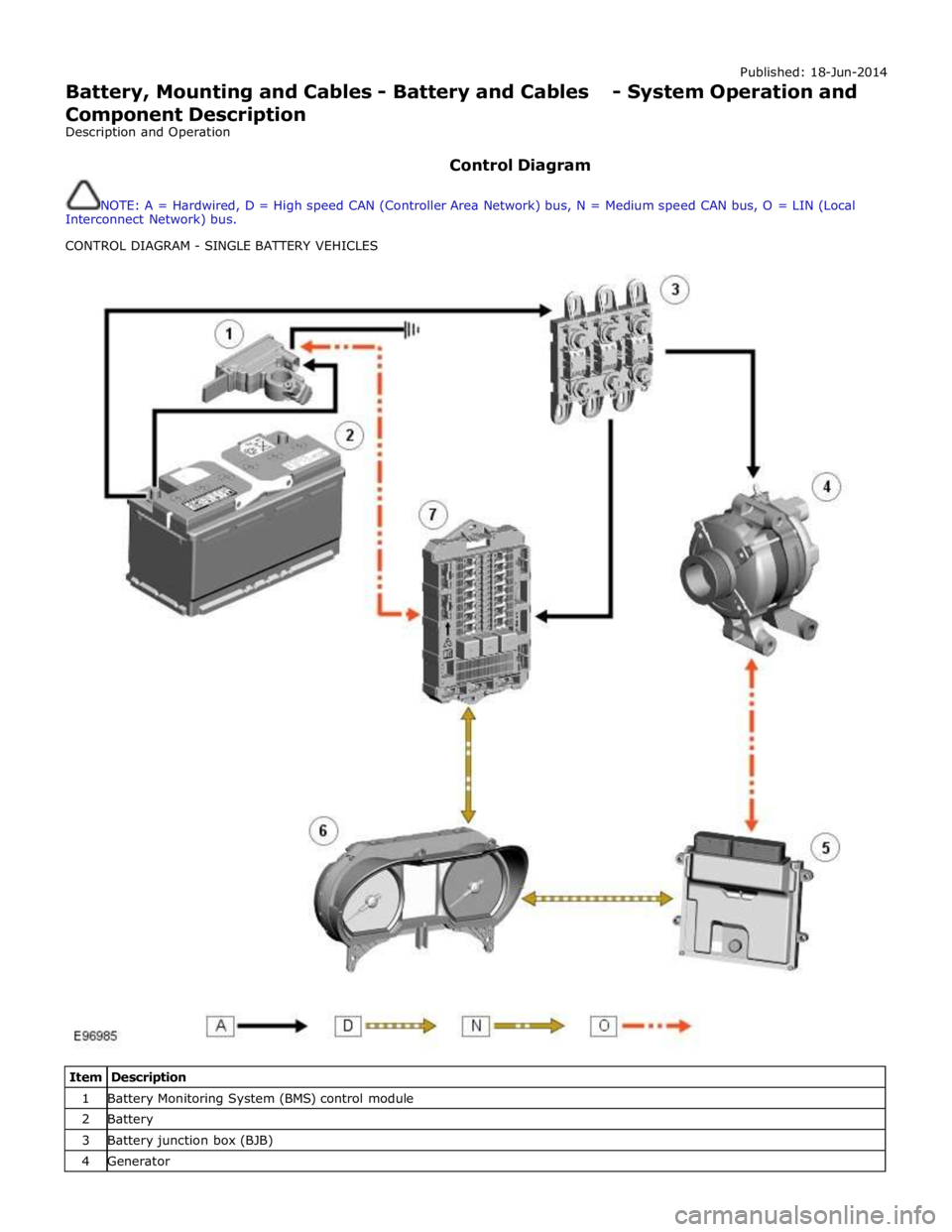 Published: 18-Jun-2014

Battery, Mounting and Cables - Battery and Cables - System Operation and Component Description

Description and Operation

Control Diagram

NOTE: A = Hardwired, D = High speed CAN (Controller Area Network) bus, N = Medium speed CAN bus, O = LIN (Local Interconnect Network) bus.

CONTROL DIAGRAM - SINGLE BATTERY VEHICLES

1
2
3
4
5
6
7

E96985

A
D
N
O

| Item | Description |
|---|---|
| 1 | Battery Monitoring System (BMS) control module |
| 2 | Battery |
| 3 | Battery junction box (BJB) |
| 4 | Generator |

carmanualsonline.info