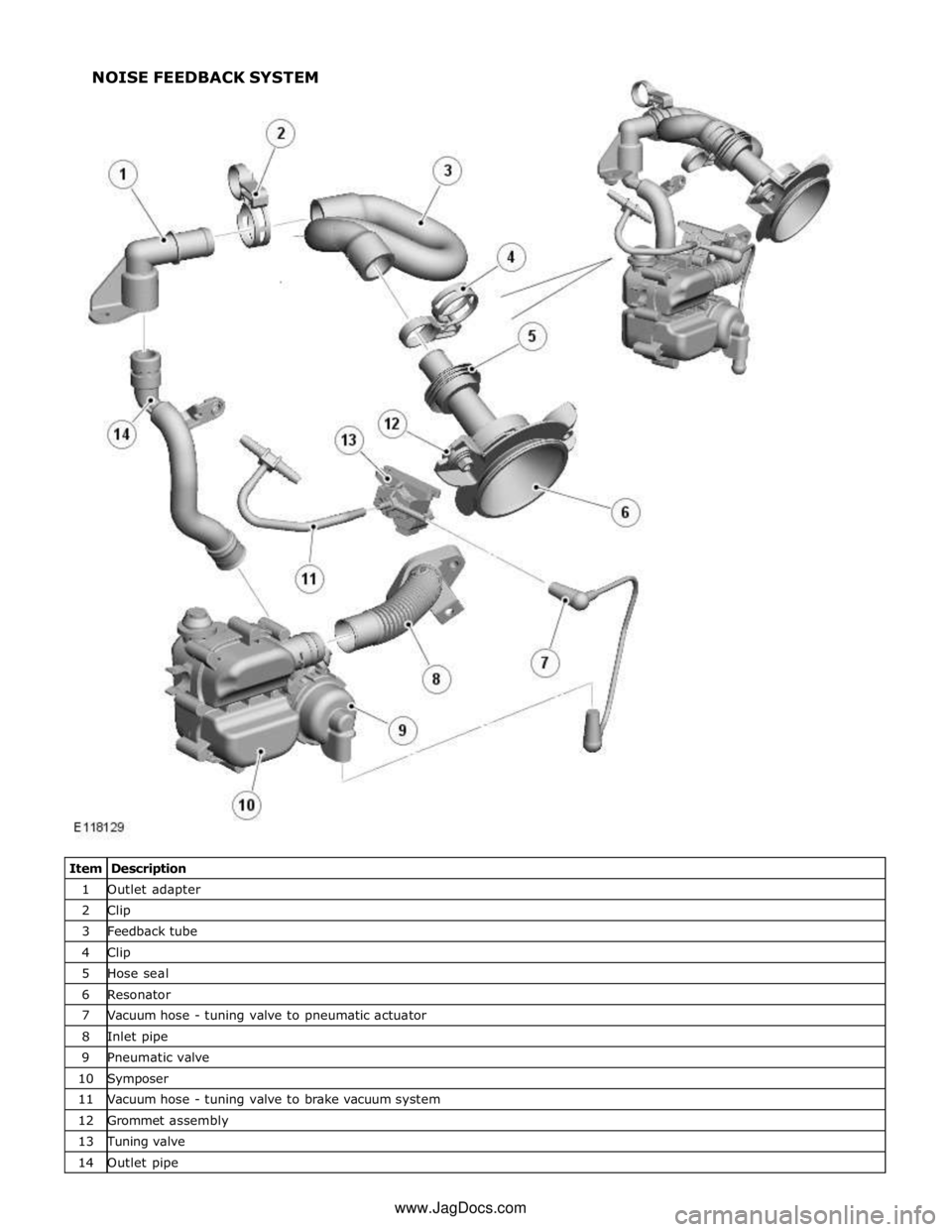 NOISE FEEDBACK SYSTEM

1
2
3
4
5
6
7
8
9
10
11
12
13
14

E118129

| Item | Description |
|---|---|
| 1 | Outlet adapter |
| 2 | Clip |
| 3 | Feedback tube |
| 4 | Clip |
| 5 | Hose seal |
| 6 | Resonator |
| 7 | Vacuum hose - tuning valve to pneumatic actuator |
| 8 | Inlet pipe |
| 9 | Pneumatic valve |
| 10 | Symposer |
| 11 | Vacuum hose - tuning valve to brake vacuum system |
| 12 | Grommet assembly |
| 13 | Tuning valve |
| 14 | Outlet pipe |

www.JagDocs.com

carmanualsonline.info