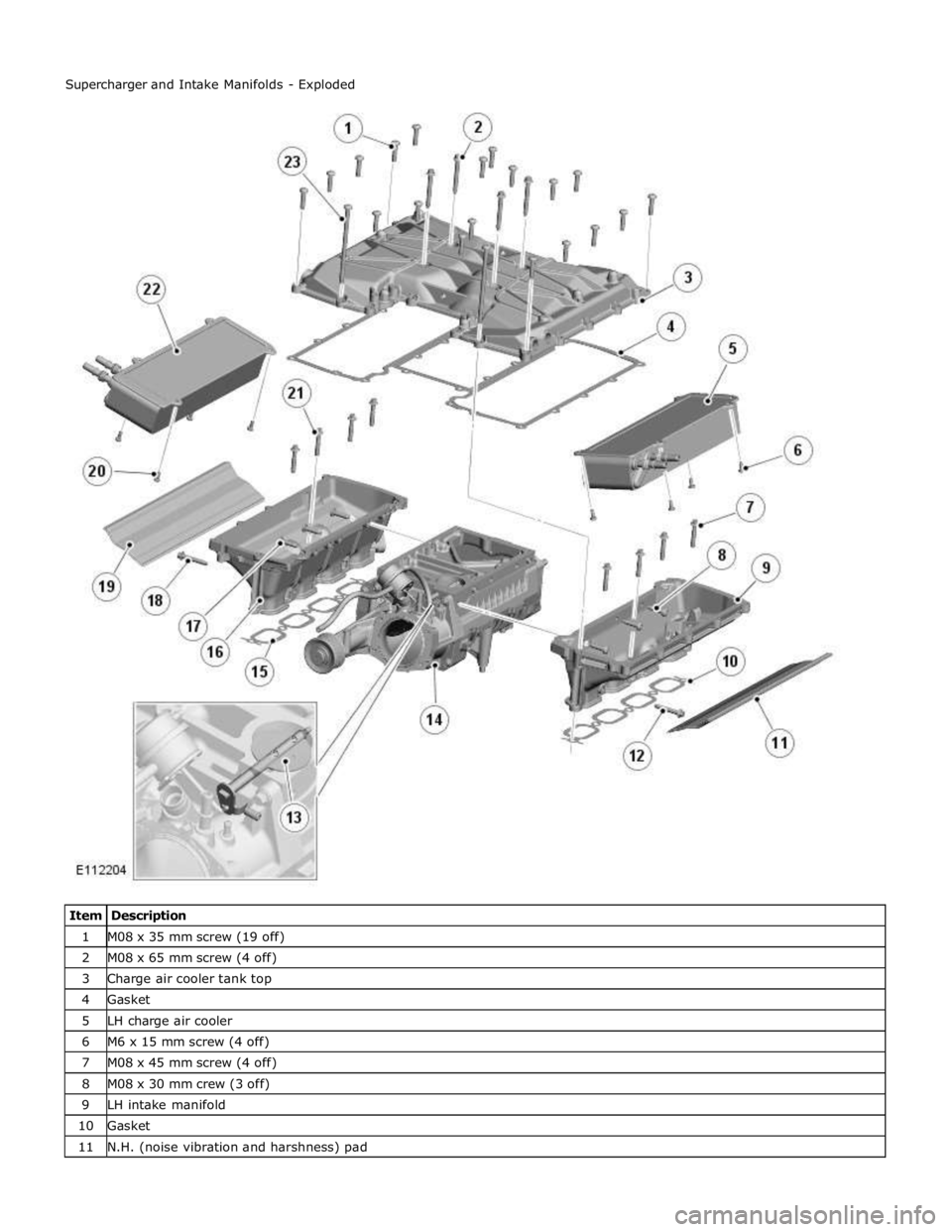 Supercharger and Intake Manifolds - Exploded

1
2
23
3
22
4
5
21
6
20
7
8
9
19
18
17
16
15
10
14
12
11
13
E112204

| Item | Description |
|---|---|
| 1 | M08 x 35 mm screw (19 off) |
| 2 | M08 x 65 mm screw (4 off) |
| 3 | Charge air cooler tank top |
| 4 | Gasket |
| 5 | LH charge air cooler |
| 6 | M6 x 15 mm screw (4 off) |
| 7 | M08 x 45 mm screw (4 off) |
| 8 | M08 x 30 mm crew (3 off) |
| 9 | LH intake manifold |
| 10 | Gasket |
| 11 | N.H. (noise vibration and harshness) pad |

carmanualsonline.info