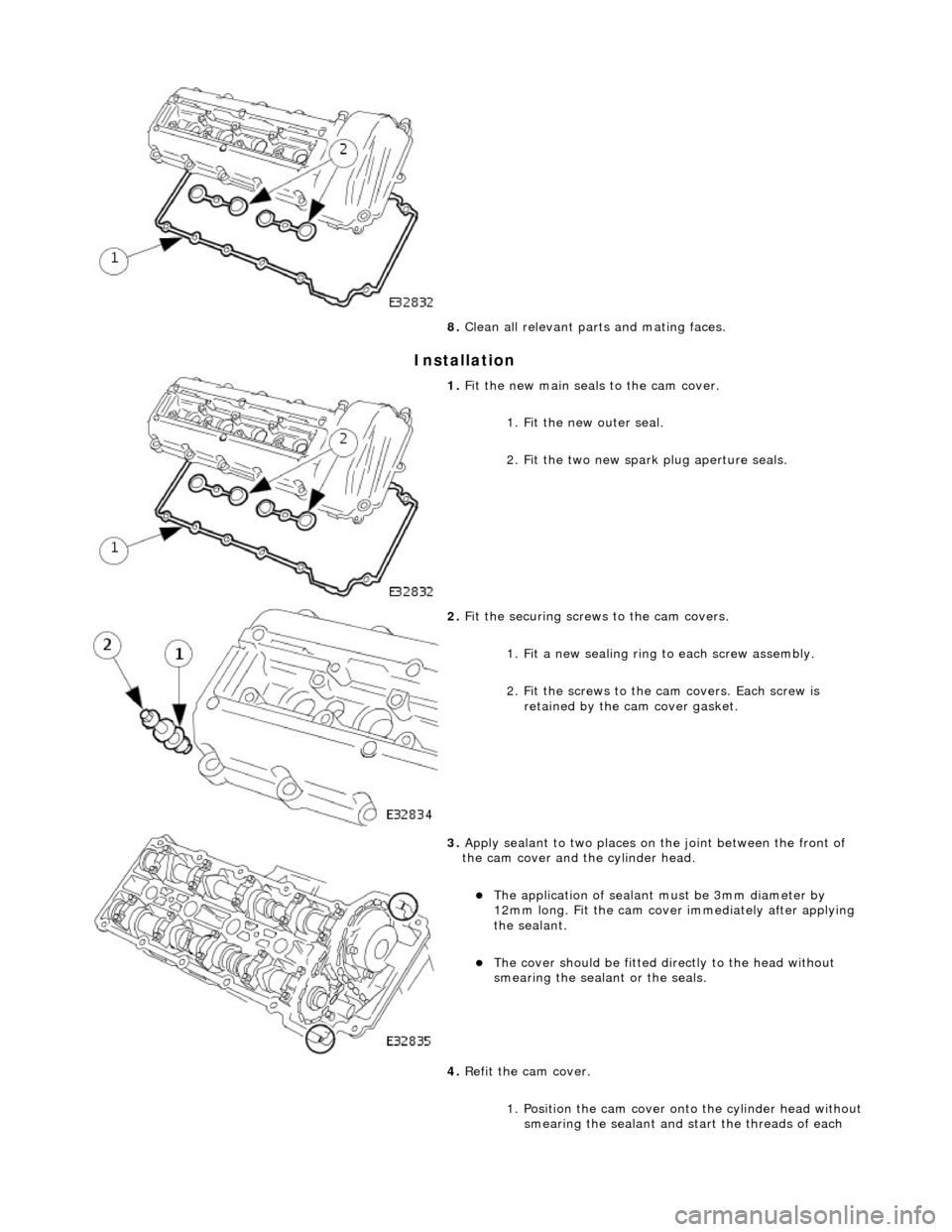 2

1

E32832

8. Clean all relevant parts and mating faces.

Installation

2

1

E32832

1. Fit the new main seals to the cam cover.

1. Fit the new outer seal.

2. Fit the two new spark plug aperture seals.

2

1

E32834

2. Fit the securing screws to the cam covers.

1. Fit a new sealing ring to each screw assembly.

2. Fit the screws to the cam covers. Each screw is retained by the cam cover gasket.

E32835

3. Apply sealant to two places on the joint between the front of the cam cover and the cylinder head.

The application of sealant must be 3mm diameter by 12mm long. Fit the cam cover immediately after applying the sealant.

The cover should be fitted directly to the head without smearing the sealant or the seals.

4. Refit the cam cover.

1. Position the cam cover onto the cylinder head without smearing the sealant and start the threads of each

carmanualsonline.info