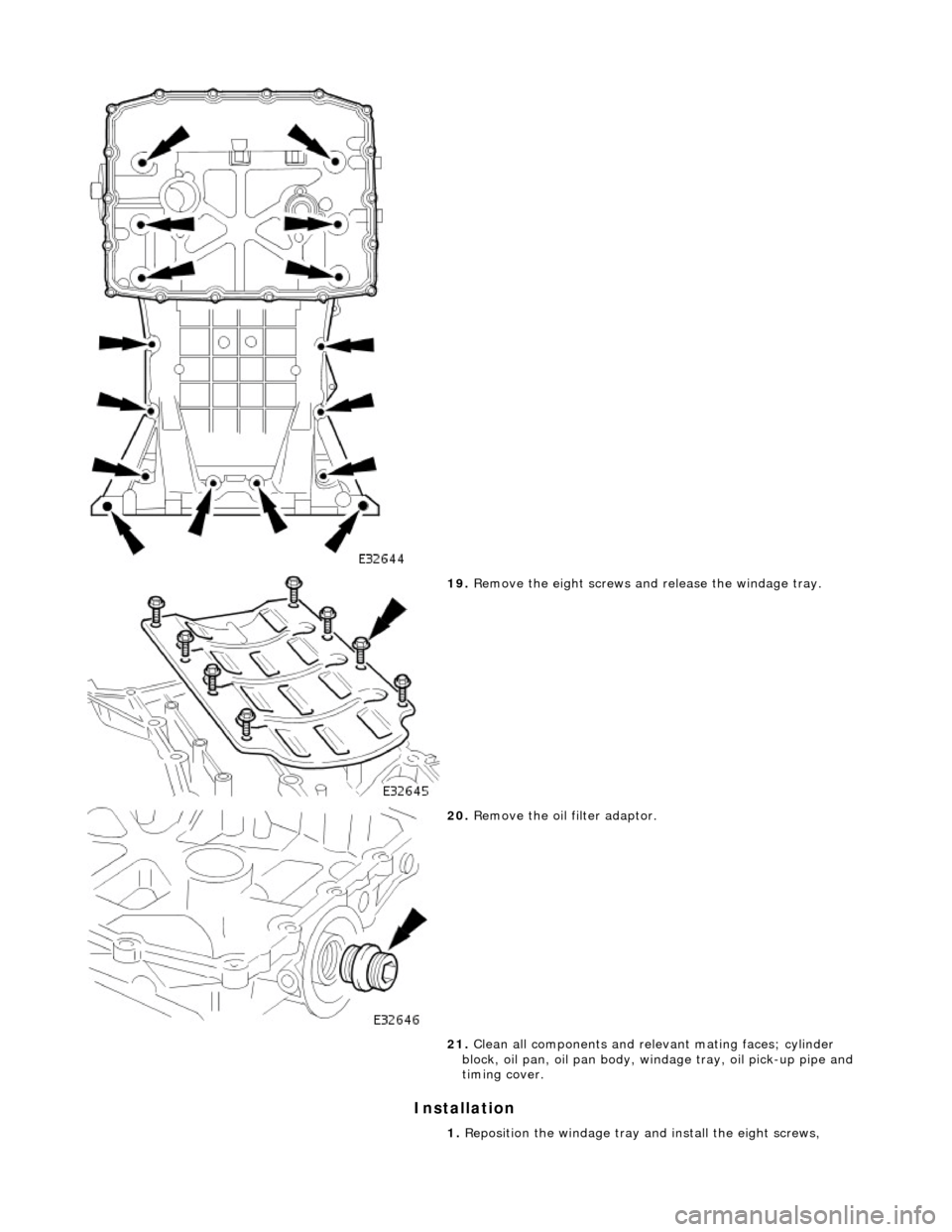 E32644

19. Remove the eight screws and release the windage tray.

E32645

20. Remove the oil filter adaptor.

E32646

21. Clean all components and relevant mating faces; cylinder block, oil pan, oil pan body, windage tray, oil pick-up pipe and timing cover.

Installation

1. Reposition the windage tray and install the eight screws,

carmanualsonline.info