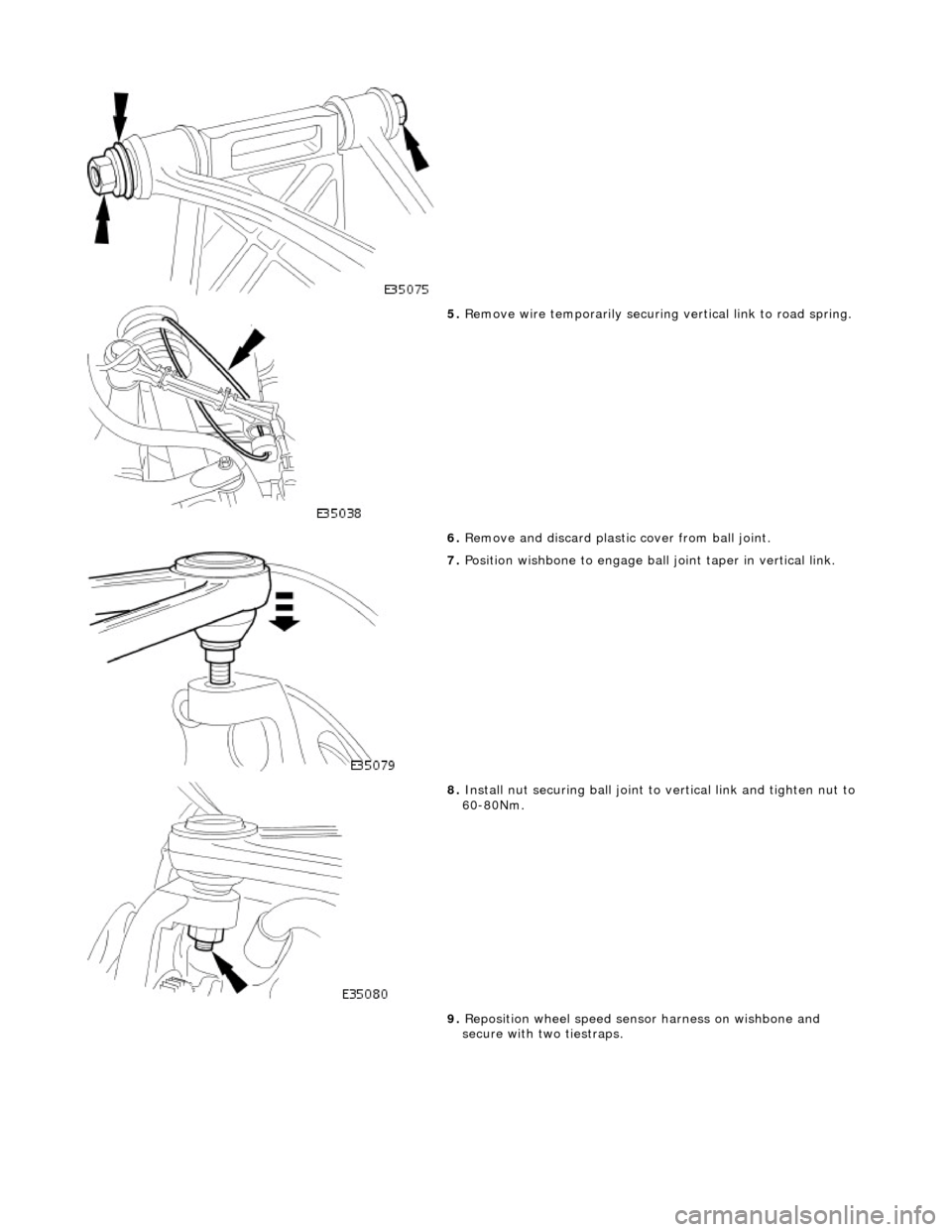 E35075

5. Remove wire temporarily securing vertical link to road spring.

E35038

6. Remove and discard plastic cover from ball joint.

7. Position wishbone to engage ball joint taper in vertical link.

E35079

8. Install nut securing ball joint to vertical link and tighten nut to 60-80Nm.

E35080

9. Reposition wheel speed sensor harness on wishbone and secure with two tiestraps.

carmanualsonline.info