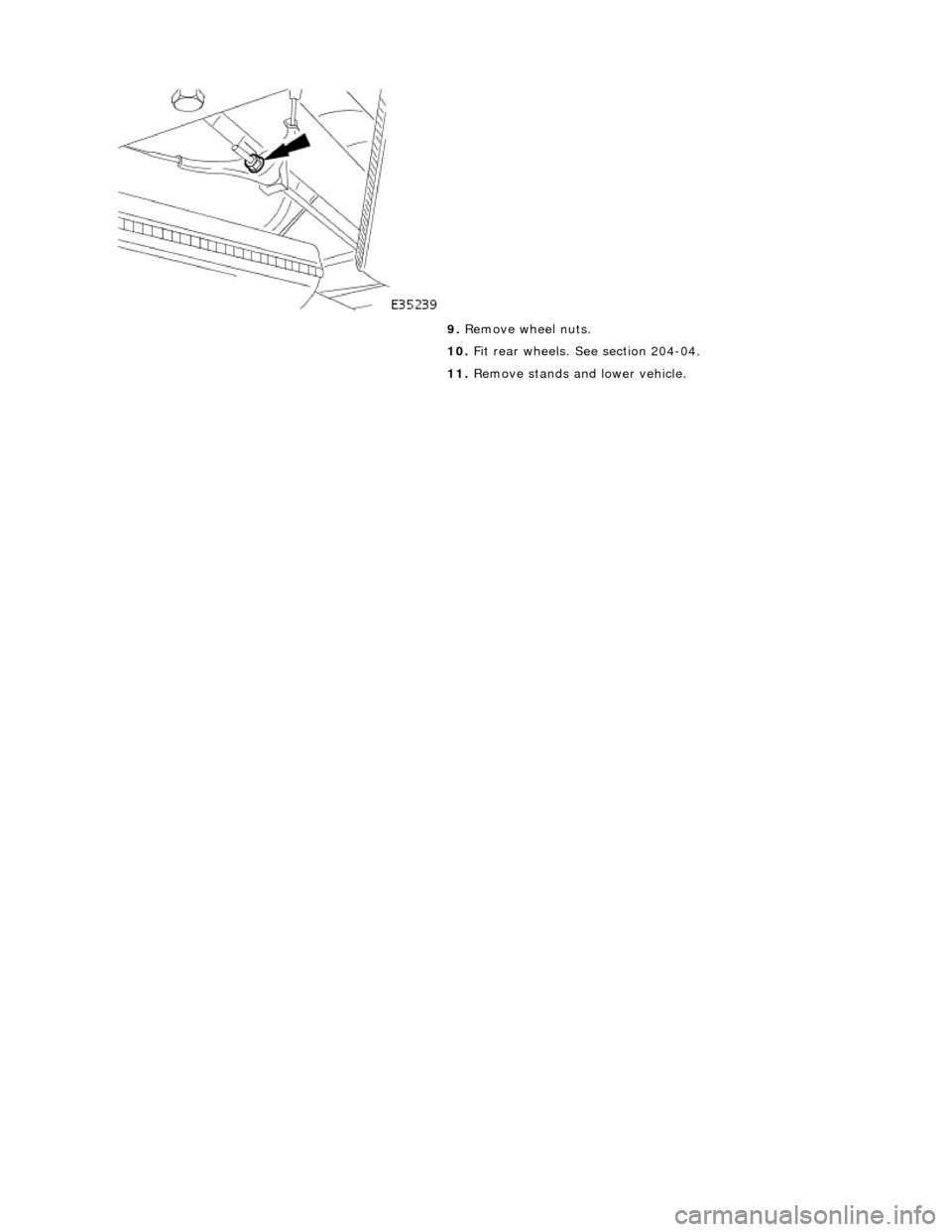 E35239

9. Remove wheel nuts.

10. Fit rear wheels. See section 204-04.

11. Remove stands and lower vehicle.

carmanualsonline.info