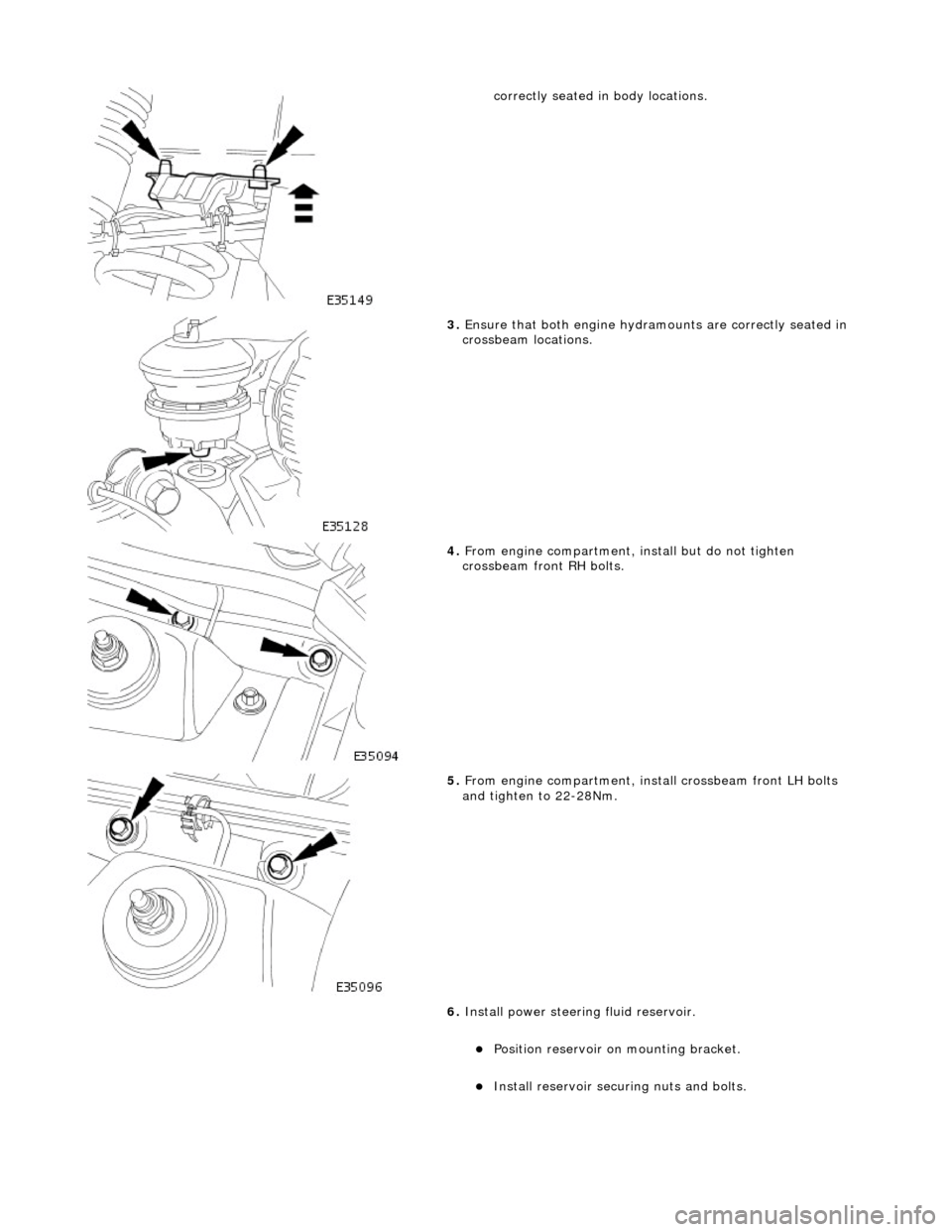 correctly seated in body locations.

E35149

3. Ensure that both engine hydramounts are correctly seated in crossbeam locations.

E35128

4. From engine compartment, install but do not tighten crossbeam front RH bolts.

E35094

5. From engine compartment, install crossbeam front LH bolts and tighten to 22-28Nm.

E35096

6. Install power steering fluid reservoir.

Position reservoir on mounting bracket.

Install reservoir securing nuts and bolts.

carmanualsonline.info