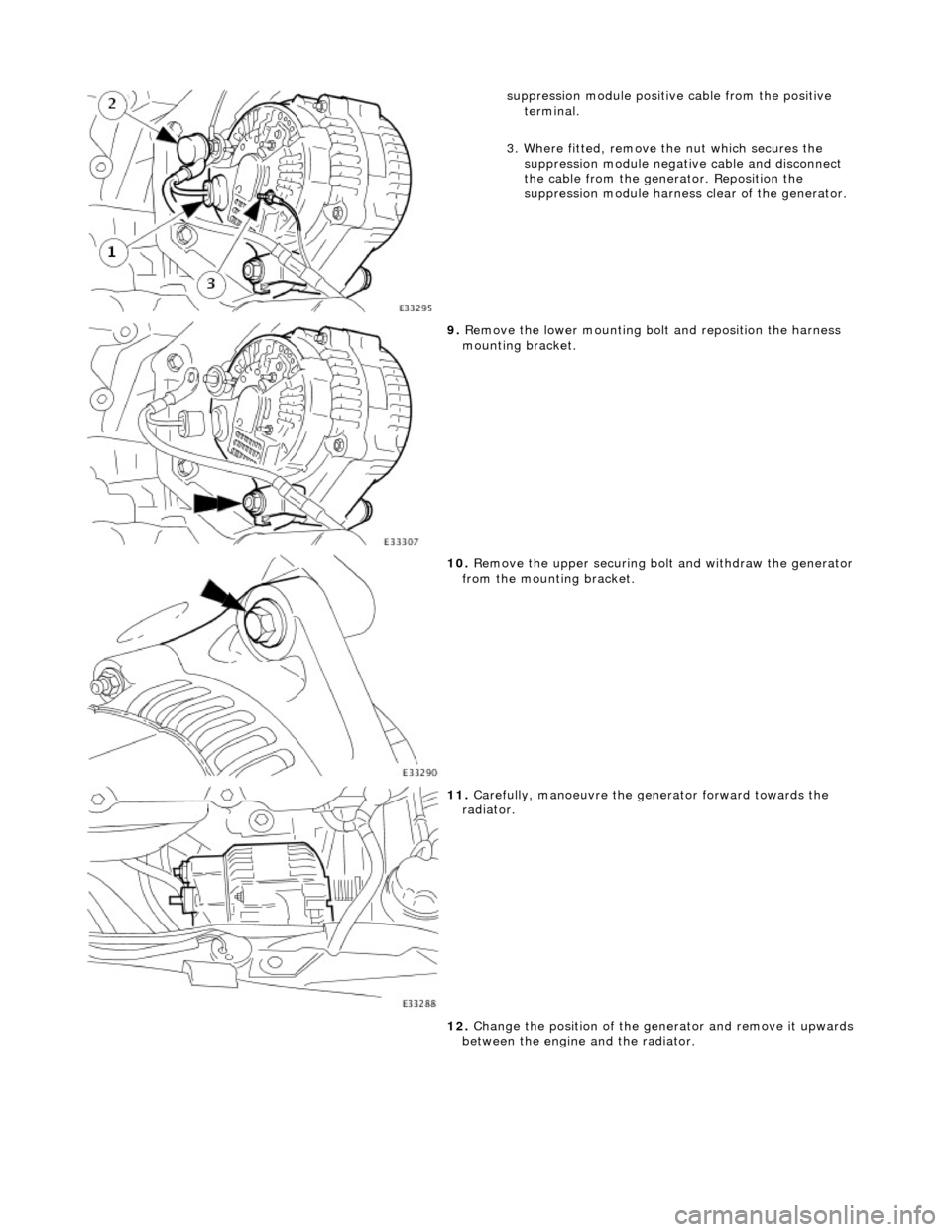 2

1

3

E33295

suppression module positive cable from the positive terminal.

3. Where fitted, remove the nut which secures the suppression module negative cable and disconnect the cable from the generator. Reposition the suppression module harness clear of the generator.

E33307

9. Remove the lower mounting bolt and reposition the harness mounting bracket.

E33290

10. Remove the upper securing bolt and withdraw the generator from the mounting bracket.

E33288

11. Carefully, manoeuvre the generator forward towards the radiator.

12. Change the position of the generator and remove it upwards between the engine and the radiator.

carmanualsonline.info