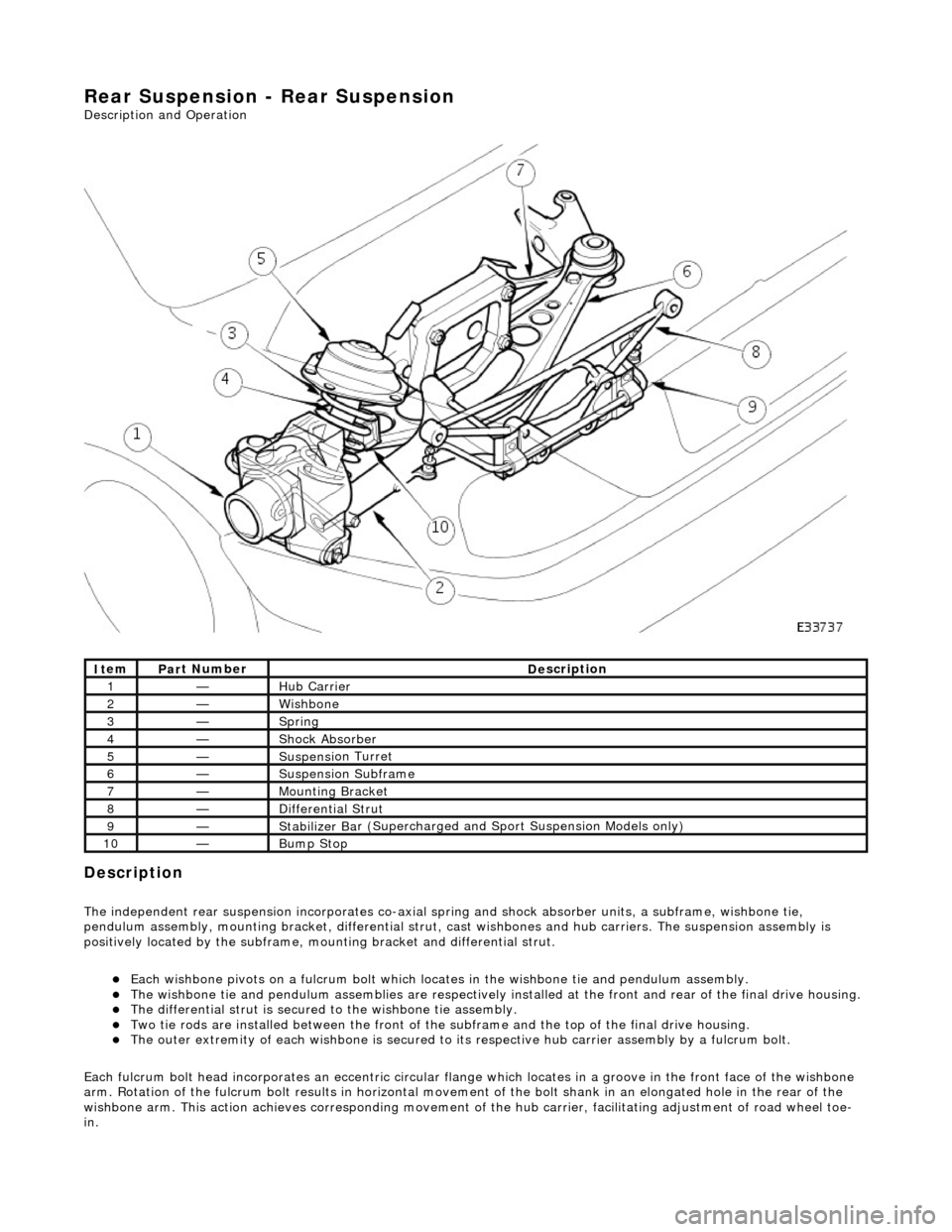 Rear Suspension - Rear Suspension
Description and Operation

7
5
6
3
8
4
9
1
10
2
E33737

| Item | Part Number | Description |
|---|---|---|
| 1 | — | Hub Carrier |
| 2 | — | Wishbone |
| 3 | — | Spring |
| 4 | — | Shock Absorber |
| 5 | — | Suspension Turret |
| 6 | — | Suspension Subframe |
| 7 | — | Mounting Bracket |
| 8 | — | Differential Strut |
| 9 | — | Stabilizer Bar (Supercharged and Sport Suspension Models only) |
| 10 | — | Bump Stop |

Description

The independent rear suspension incorporates co-axial spring and shock absorber units, a subframe, wishbone tie, pendulum assembly, mounting bracket, differential strut, cast wishbones and hub carriers. The suspension assembly is positively located by the subframe, mounting bracket and differential strut.

Each wishbone pivots on a fulcrum bolt which locates in the wishbone tie and pendulum assembly.
The wishbone tie and pendulum assemblies are respectively installed at the front and rear of the final drive housing.
The differential strut is secured to the wishbone tie assembly.
Two tie rods are installed between the front of the subframe and the top of the final drive housing.
The outer extremity of each wishbone is secured to its respective hub carrier assembly by a fulcrum bolt.

Each fulcrum bolt head incorporates an eccentric circular flange which locates in a groove in the front face of the wishbone arm. Rotation of the fulcrum bolt results in horizontal movement of the bolt shank in an elongated hole in the rear of the wishbone arm. This action achieves corresponding movement of the hub carrier, facilitating adjustment of road wheel toe-in.

carmanualsonline.info