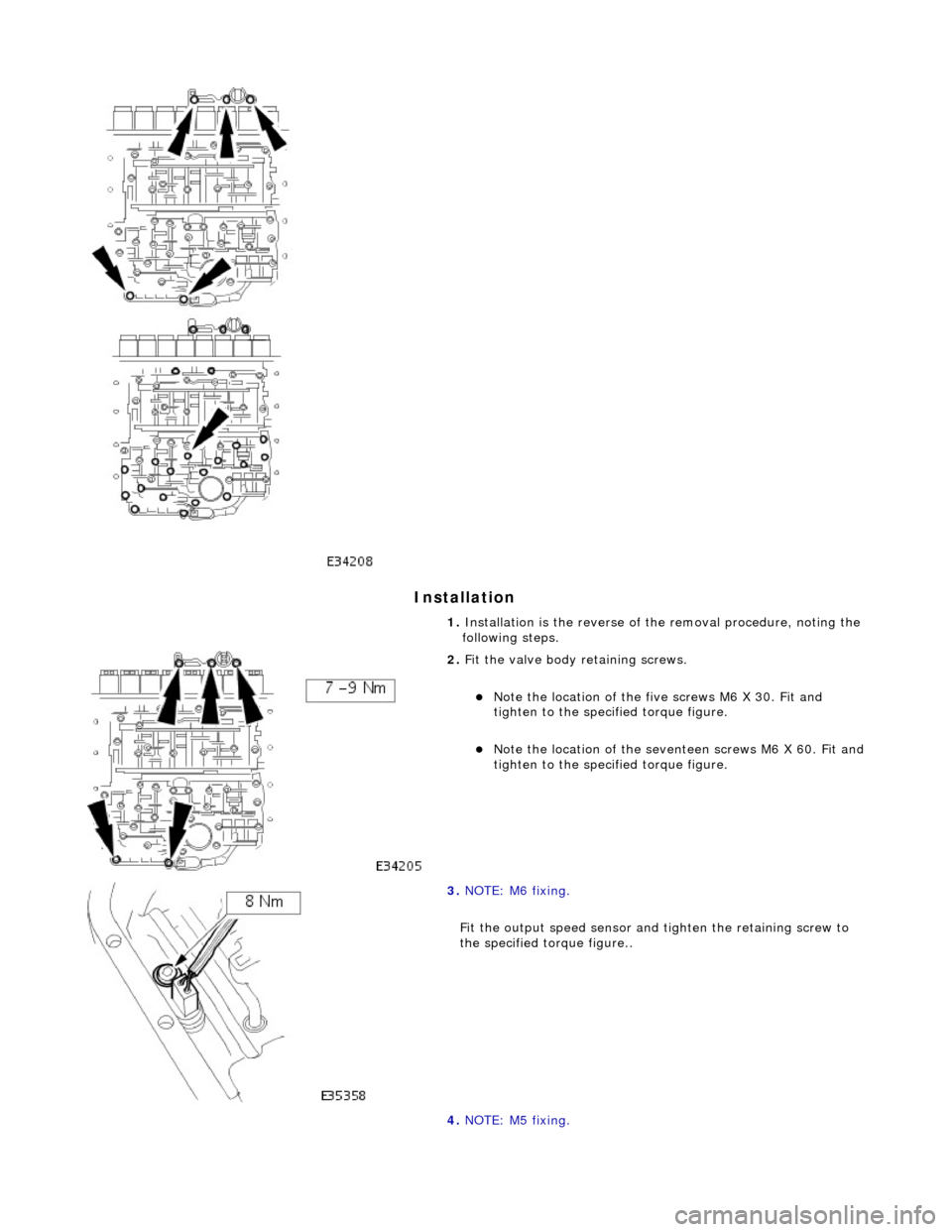 E34208

Installation

1. Installation is the reverse of the removal procedure, noting the following steps.

2. Fit the valve body retaining screws.

7 -9 Nm

Note the location of the five screws M6 X 30. Fit and tighten to the specified torque figure.

Note the location of the seventeen screws M6 X 60. Fit and tighten to the specified torque figure.

E34205

3. NOTE: M6 fixing.

8 Nm

Fit the output speed sensor and tighten the retaining screw to the specified torque figure..

E35358

4. NOTE: M5 fixing.

carmanualsonline.info