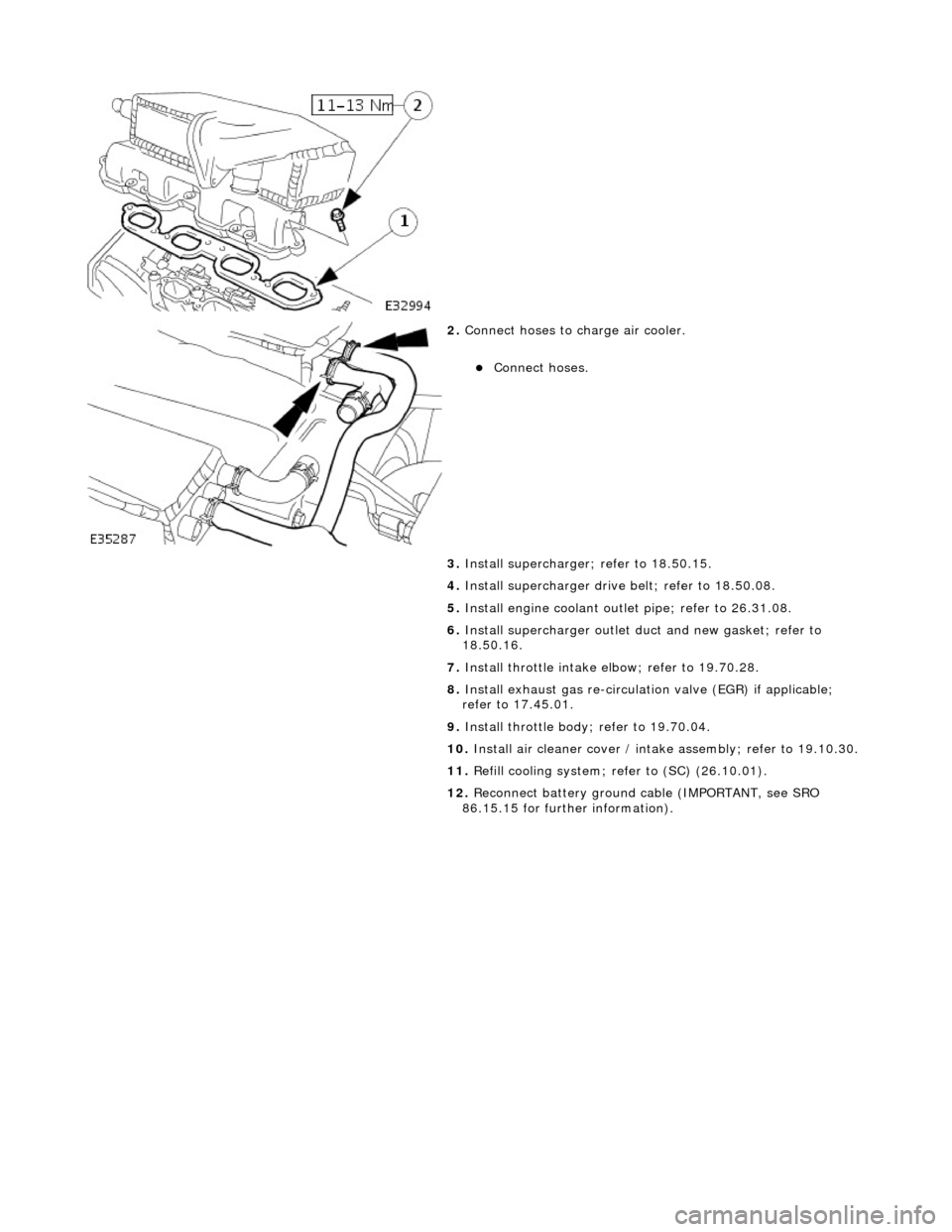 11–13 Nm
2
1
E32994

2. Connect hoses to charge air cooler.

Connect hoses.

E35287

3. Install supercharger; refer to 18.50.15.

4. Install supercharger drive belt; refer to 18.50.08.

5. Install engine coolant outlet pipe; refer to 26.31.08.

6. Install supercharger outlet duct and new gasket; refer to 18.50.16.

7. Install throttle intake elbow; refer to 19.70.28.

8. Install exhaust gas re-circulation valve (EGR) if applicable; refer to 17.45.01.

9. Install throttle body; refer to 19.70.04.

10. Install air cleaner cover / intake assembly; refer to 19.10.30.

11. Refill cooling system; refer to (SC) (26.10.01).

12. Reconnect battery ground cable (IMPORTANT, see SRO 86.15.15 for further information).

carmanualsonline.info