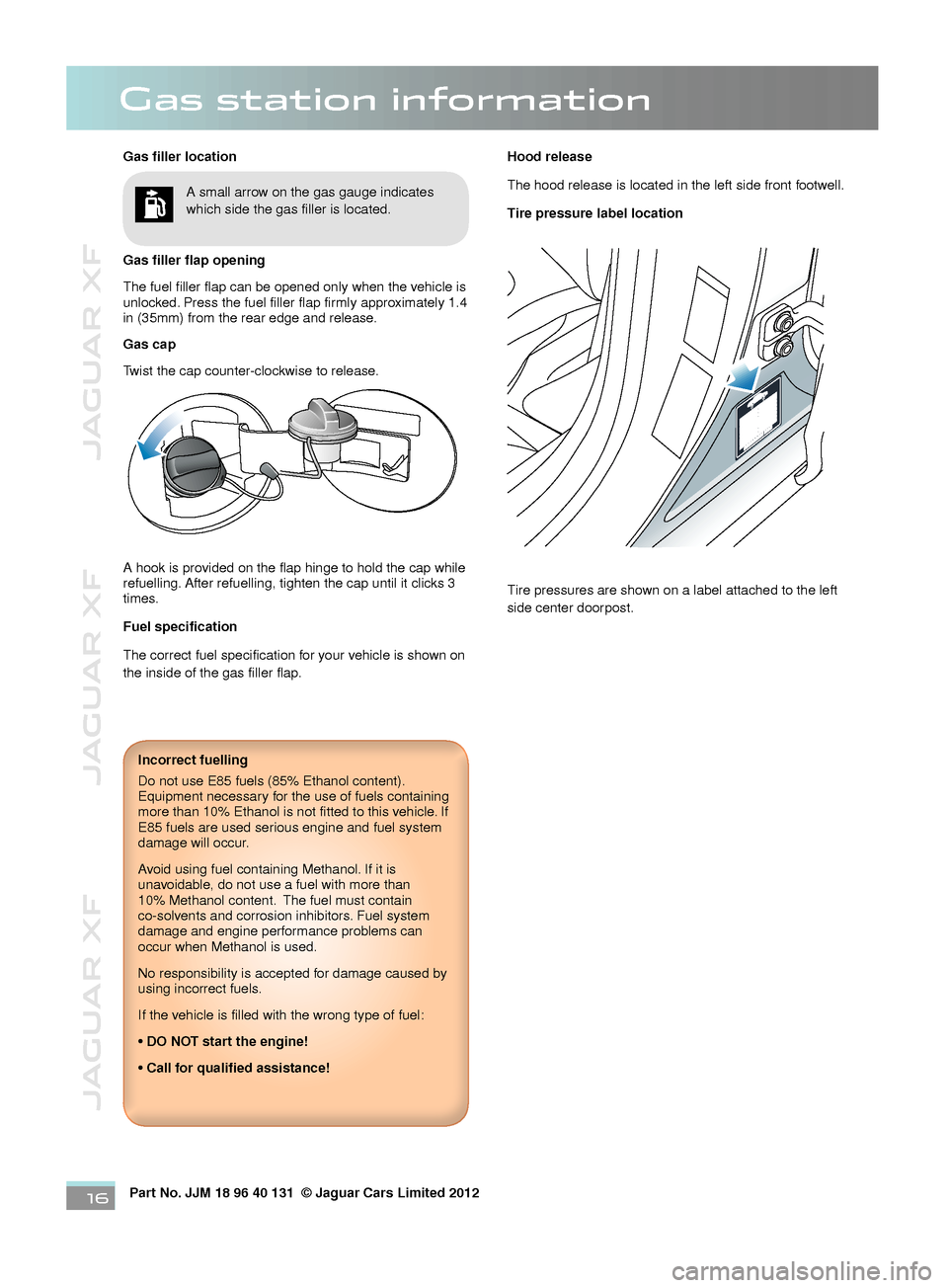 Gas station information

JAGUAR XF

JAGUAR XF

JAGUAR XF

Gas filler location

A small arrow on the gas gauge indicates which side the gas filler is located.

Gas filler flap opening

The fuel filler flap can be opened only when the vehicle is unlocked. Press the fuel filler flap firmly approximately 1.4 in (35mm) from the rear edge and release.

Gas cap

Twist the cap counter-clockwise to release.

A hook is provided on the flap hinge to hold the cap while refuelling. After refuelling, tighten the cap until it clicks 3 times.

Fuel specification

The correct fuel specification for your vehicle is shown on the inside of the gas filler flap.

Incorrect fuelling

Do not use E85 fuels (85% Ethanol content). Equipment necessary for the use of fuels containing more than 10% Ethanol is not fitted to this vehicle. If E85 fuels are used serious engine and fuel system damage will occur.

Avoid using fuel containing Methanol. If it is unavoidable, do not use a fuel with more than 10% Methanol content. The fuel must contain co-solvents and corrosion inhibitors. Fuel system damage and engine performance problems can occur when Methanol is used.

No responsibility is accepted for damage caused by using incorrect fuels.

If the vehicle is filled with the wrong type of fuel:

• DO NOT start the engine!

• Call for qualified assistance!

Hood release

The hood release is located in the left side front footwell.

Tire pressure label location

Tire pressures are shown on a label attached to the left side center doorpost.

16

Part No. JJM 18 96 40 131 © Jaguar Cars Limited 2012

carmanualsonline.info