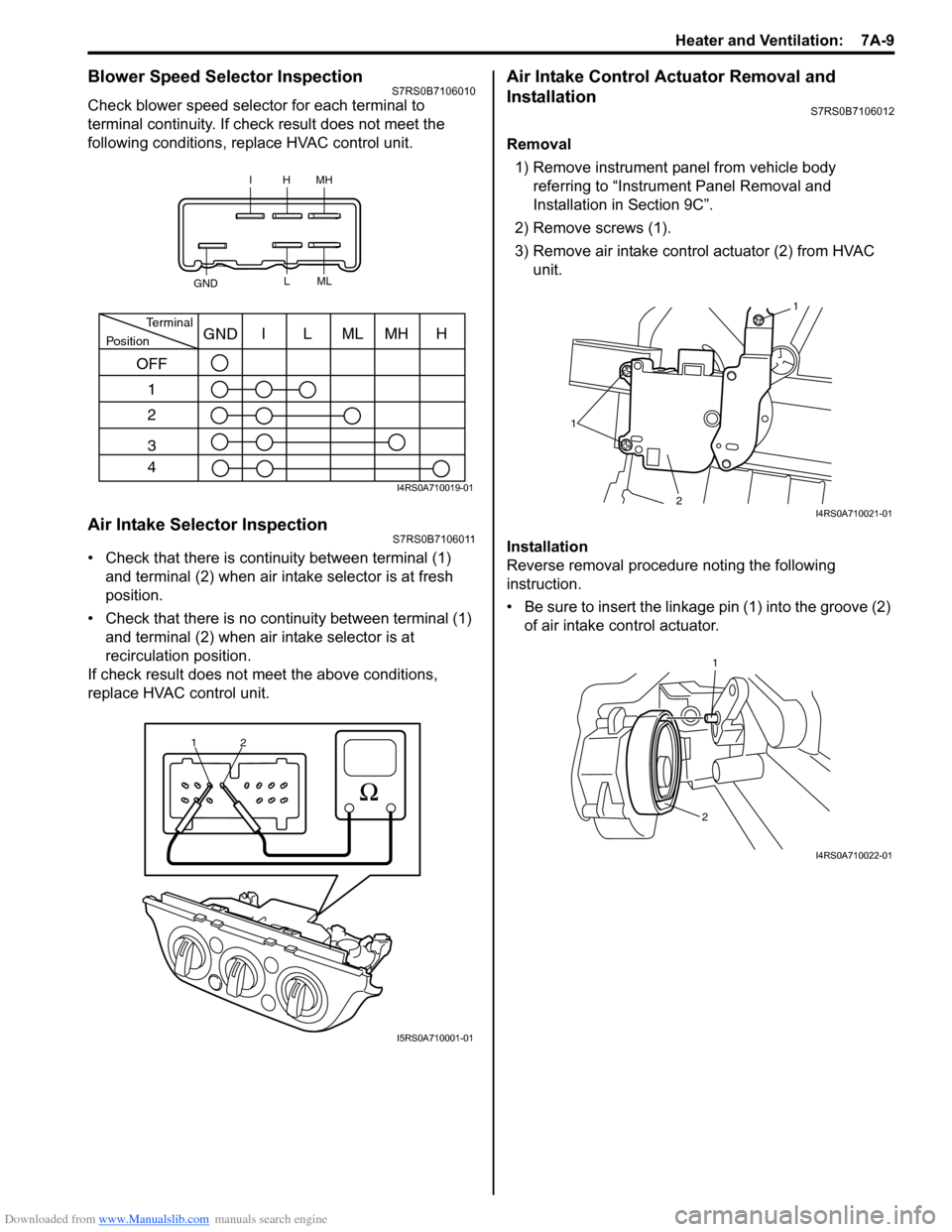 Heater and Ventilation: 7A-9

Blower Speed Selector Inspection S7RS0B7106010

Check blower speed selector for each terminal to terminal continuity. If check result does not meet the following conditions, replace HVAC control unit.

I H MH
GND L ML

| Terminal / Position | GND | I | L | ML | MH | H |
|---|---|---|---|---|---|---|
| OFF | ○ | | | | | |
| 1 | ○ | ○ | ○ | | | |
| 2 | ○ | ○ | | ○ | | |
| 3 | ○ | ○ | | | ○ | |
| 4 | ○ | ○ | | | | ○ |

I4RS0A710019-01

Air Intake Selector Inspection S7RS0B7106011

• Check that there is continuity between terminal (1) and terminal (2) when air intake selector is at fresh position.
• Check that there is no continuity between terminal (1) and terminal (2) when air intake selector is at recirculation position.
If check result does not meet the above conditions, replace HVAC control unit.

1 2
Ω

I5RS0A710001-01

Air Intake Control Actuator Removal and Installation S7RS0B7106012

Removal
1) Remove instrument panel from vehicle body referring to “Instrument Panel Removal and Installation in Section 9C”.
2) Remove screws (1).
3) Remove air intake control actuator (2) from HVAC unit.

1
1
2
I4RS0A710021-01

Installation
Reverse removal procedure noting the following instruction.
• Be sure to insert the linkage pin (1) into the groove (2) of air intake control actuator.

1
2
I4RS0A710022-01

Downloaded from www.Manualslib.com manuals search engine
carmanualsonline.info