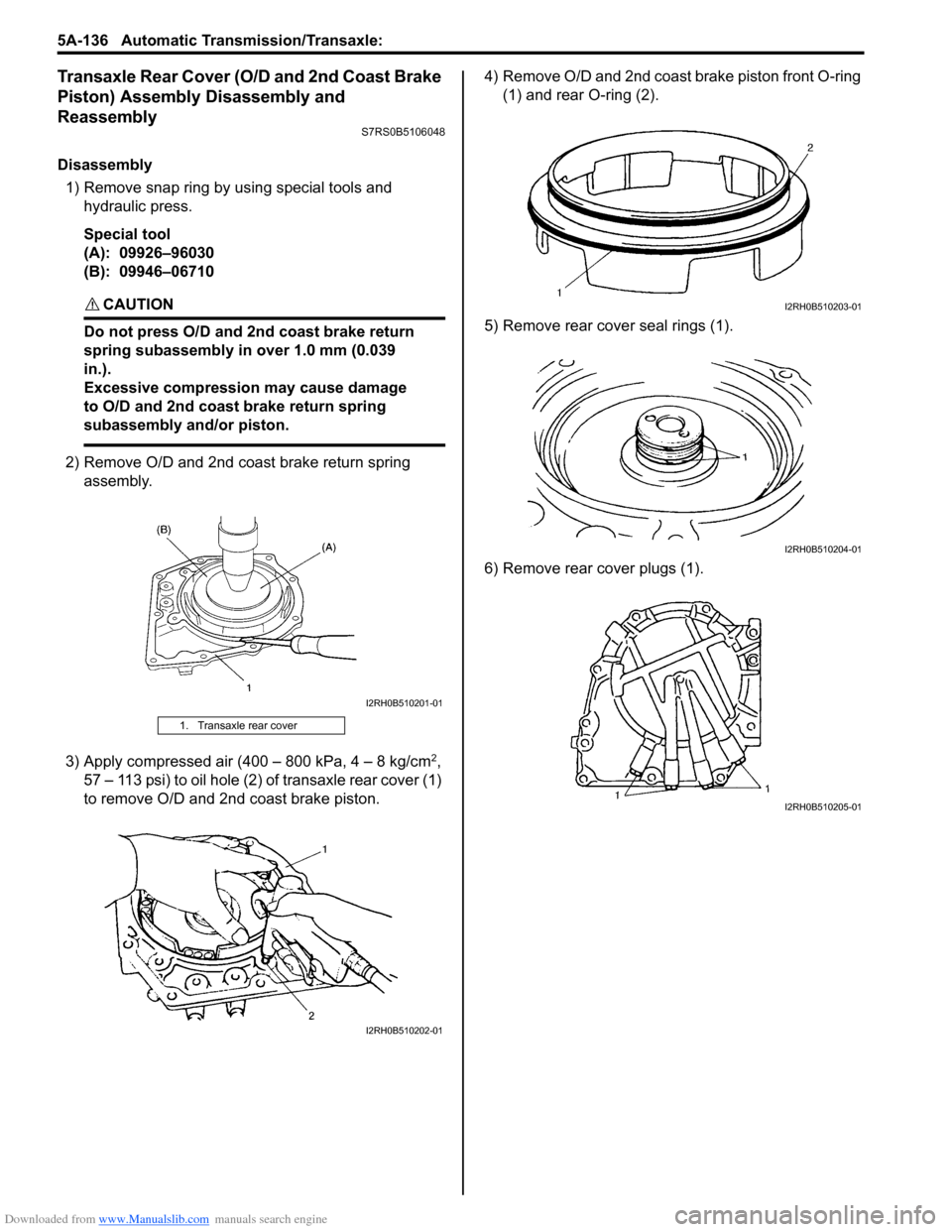 5A-136 Automatic Transmission/Transaxle:

Transaxle Rear Cover (O/D and 2nd Coast Brake Piston) Assembly Disassembly and Reassembly
S7RS0B5106048

Disassembly
1) Remove snap ring by using special tools and hydraulic press.

Special tool
(A): 09926–96030
(B): 09946–06710

CAUTION

Do not press O/D and 2nd coast brake return spring subassembly in over 1.0 mm (0.039 in.).
Excessive compression may cause damage to O/D and 2nd coast brake return spring subassembly and/or piston.

2) Remove O/D and 2nd coast brake return spring assembly.

(B)
(A)
1
I2RH0B510201-01

1. Transaxle rear cover

3) Apply compressed air (400 – 800 kPa, 4 – 8 kg/cm$^2$, 57 – 113 psi) to oil hole (2) of transaxle rear cover (1) to remove O/D and 2nd coast brake piston.

1
2
I2RH0B510202-01

4) Remove O/D and 2nd coast brake piston front O-ring (1) and rear O-ring (2).

2
1
I2RH0B510203-01

5) Remove rear cover seal rings (1).

1
I2RH0B510204-01

6) Remove rear cover plugs (1).

1
1
I2RH0B510205-01

Downloaded from www.Manualslib.com manuals search engine
carmanualsonline.info