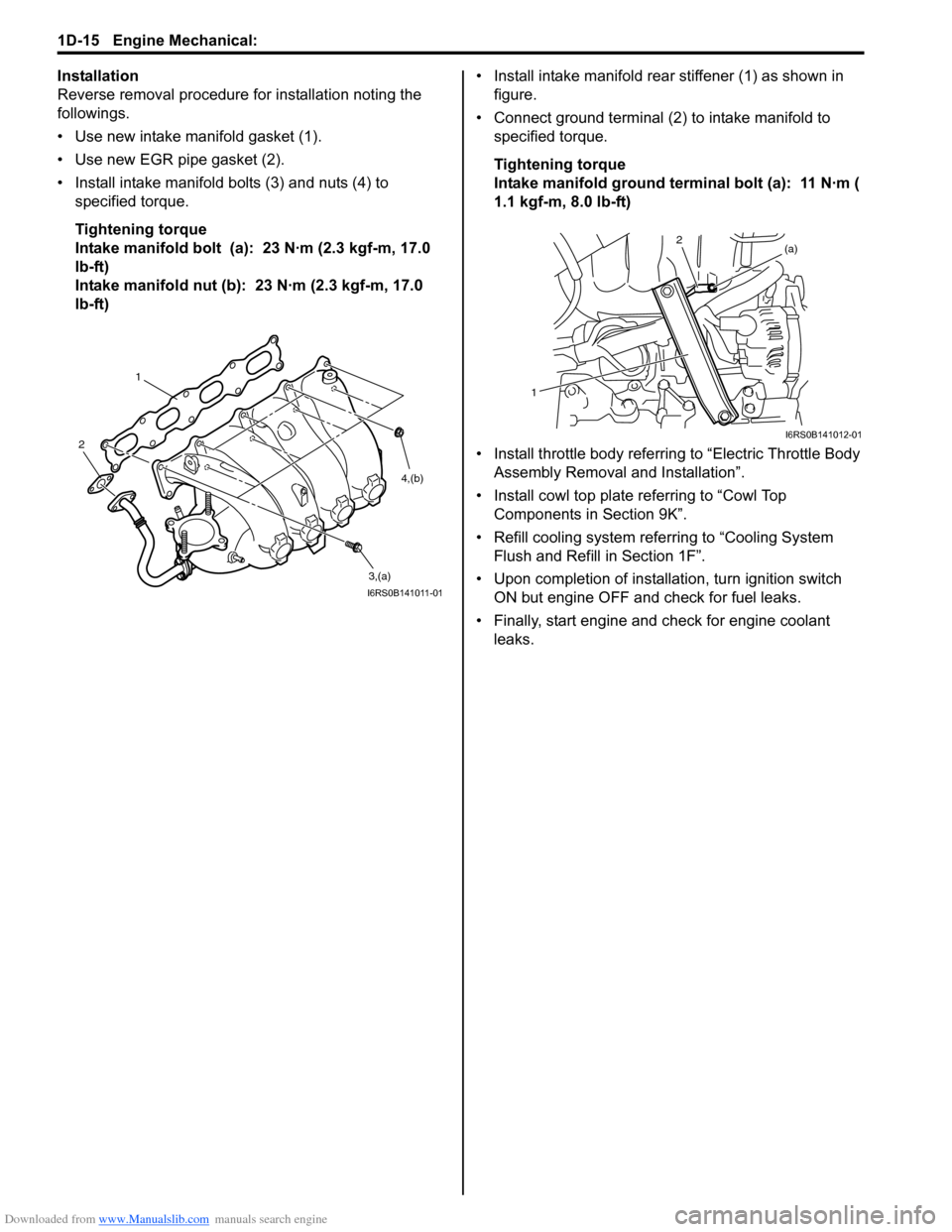 1D-15 Engine Mechanical:

Installation
Reverse removal procedure for installation noting the followings.

• Use new intake manifold gasket (1).

• Use new EGR pipe gasket (2).

• Install intake manifold bolts (3) and nuts (4) to specified torque.

Tightening torque
Intake manifold bolt (a): 23 N·m (2.3 kgf-m, 17.0 lb-ft)
Intake manifold nut (b): 23 N·m (2.3 kgf-m, 17.0 lb-ft)

1
2
4,(b)
3,(a)
I6RS0B141011-01

• Install intake manifold rear stiffener (1) as shown in figure.

• Connect ground terminal (2) to intake manifold to specified torque.

Tightening torque
Intake manifold ground terminal bolt (a): 11 N·m ( 1.1 kgf-m, 8.0 lb-ft)

2
(a)
1
I6RS0B141012-01

• Install throttle body referring to “Electric Throttle Body Assembly Removal and Installation”.

• Install cowl top plate referring to “Cowl Top Components in Section 9K”.

• Refill cooling system referring to “Cooling System Flush and Refill in Section 1F”.

• Upon completion of installation, turn ignition switch ON but engine OFF and check for fuel leaks.

• Finally, start engine and check for engine coolant leaks.

Downloaded from www.Manualslib.com manuals search engine

carmanualsonline.info