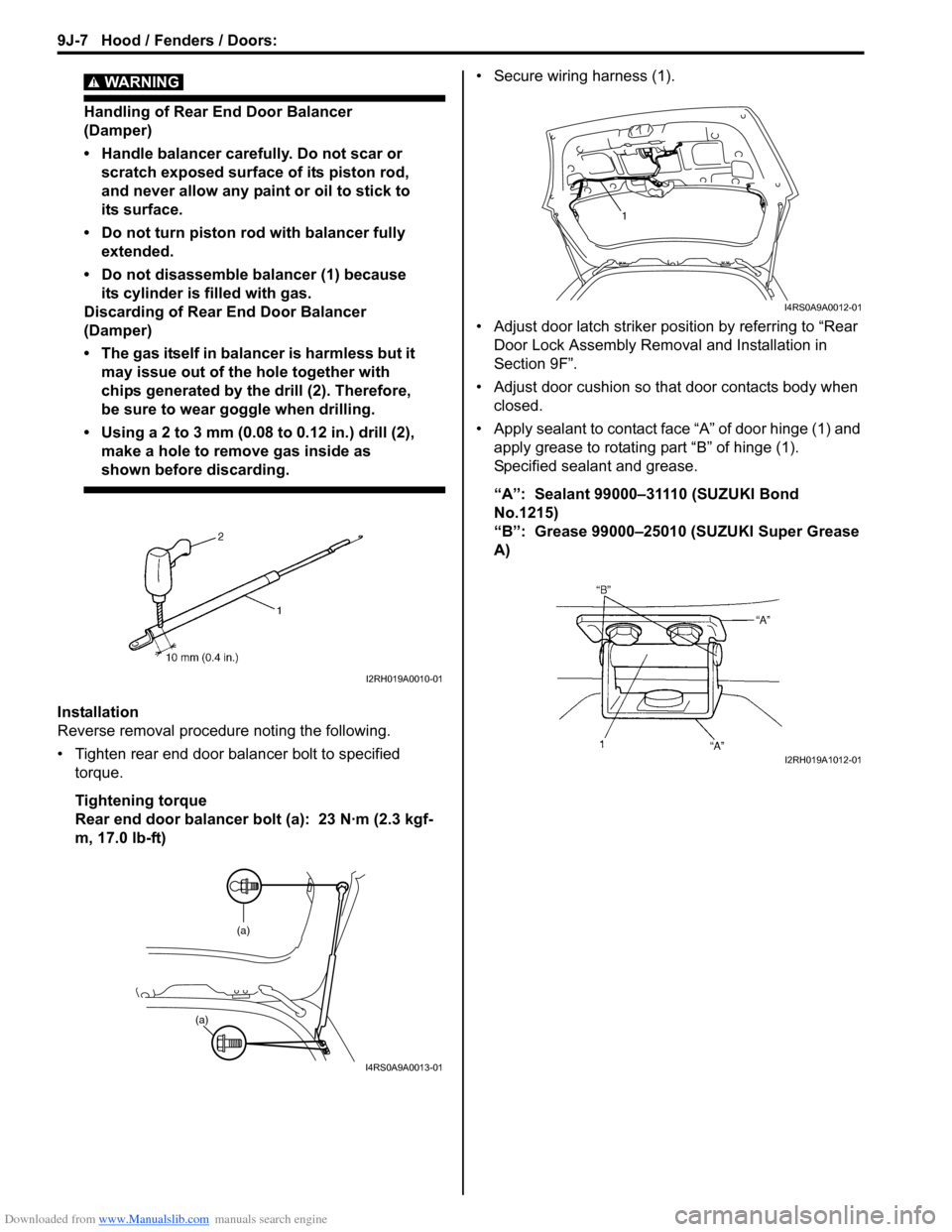 9J-7 Hood / Fenders / Doors:

WARNING

Handling of Rear End Door Balancer (Damper)

• Handle balancer carefully. Do not scar or scratch exposed surface of its piston rod, and never allow any paint or oil to stick to its surface.

• Do not turn piston rod with balancer fully extended.

• Do not disassemble balancer (1) because its cylinder is filled with gas.

Discarding of Rear End Door Balancer (Damper)

• The gas itself in balancer is harmless but it may issue out of the hole together with chips generated by the drill (2). Therefore, be sure to wear goggle when drilling.

• Using a 2 to 3 mm (0.08 to 0.12 in.) drill (2), make a hole to remove gas inside as shown before discarding.

2
1
10 mm (0.4 in.)
I2RH019A0010-01

Installation
Reverse removal procedure noting the following.

• Tighten rear end door balancer bolt to specified torque.

Tightening torque
Rear end door balancer bolt (a): 23 N·m (2.3 kgf-m, 17.0 lb-ft)

(a)
(a)
I4RS0A9A0013-01

• Secure wiring harness (1).

1
I4RS0A9A0012-01

• Adjust door latch striker position by referring to “Rear Door Lock Assembly Removal and Installation in Section 9F”.

• Adjust door cushion so that door contacts body when closed.

• Apply sealant to contact face “A” of door hinge (1) and apply grease to rotating part “B” of hinge (1). Specified sealant and grease.

“A”: Sealant 99000–31110 (SUZUKI Bond No.1215)
“B”: Grease 99000–25010 (SUZUKI Super Grease A)

“B”
“A”
1
“A”
I2RH019A1012-01

Downloaded from www.Manualslib.com manuals search engine
carmanualsonline.info