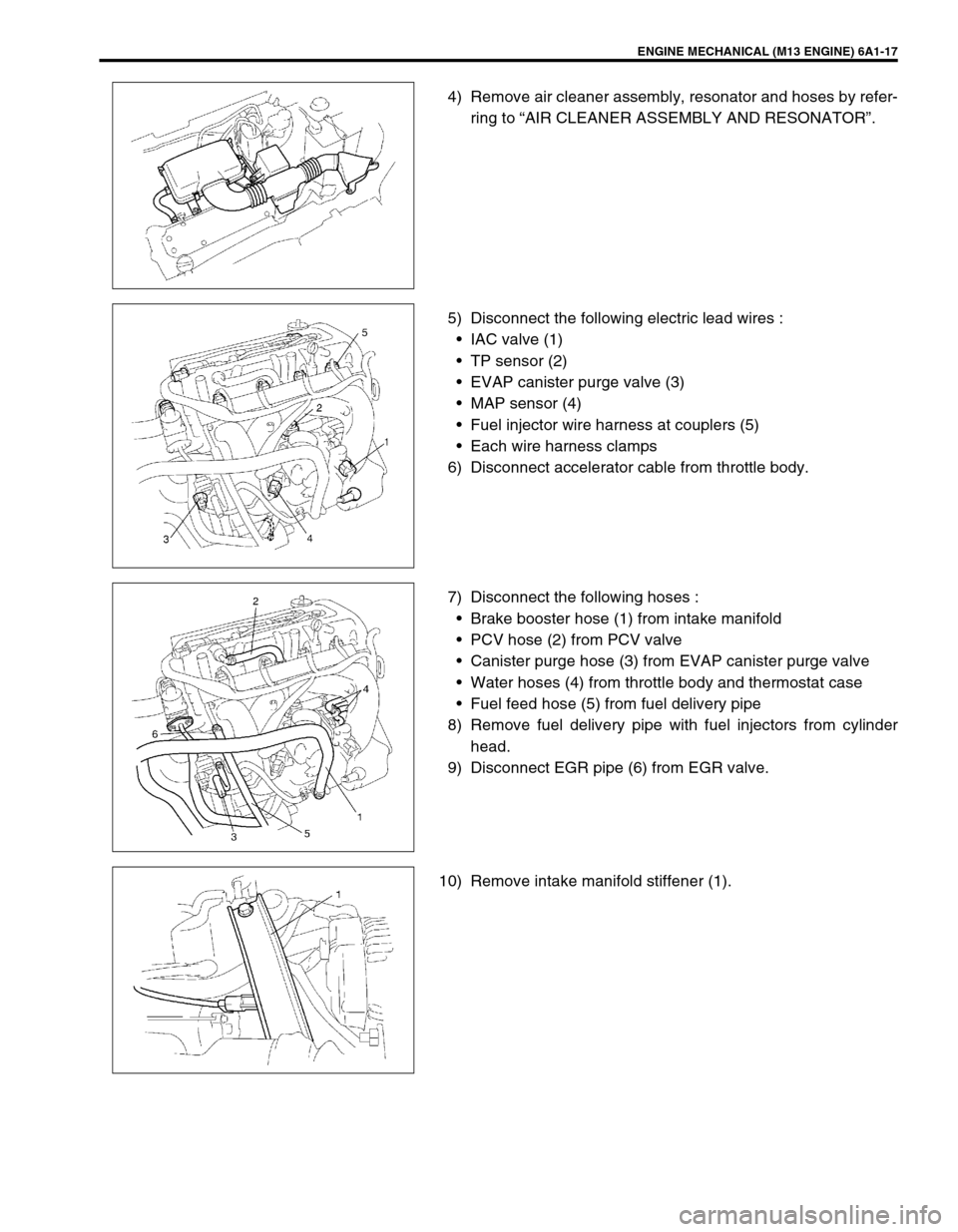 ENGINE MECHANICAL (M13 ENGINE) 6A1-17

4) Remove air cleaner assembly, resonator and hoses by referring to “AIR CLEANER ASSEMBLY AND RESONATOR”.

5
2
1
3
4

5) Disconnect the following electric lead wires :
• IAC valve (1)
• TP sensor (2)
• EVAP canister purge valve (3)
• MAP sensor (4)
• Fuel injector wire harness at couplers (5)
• Each wire harness clamps
6) Disconnect accelerator cable from throttle body.

2
4
6
1
3
5

7) Disconnect the following hoses :
• Brake booster hose (1) from intake manifold
• PCV hose (2) from PCV valve
• Canister purge hose (3) from EVAP canister purge valve
• Water hoses (4) from throttle body and thermostat case
• Fuel feed hose (5) from fuel delivery pipe
8) Remove fuel delivery pipe with fuel injectors from cylinder head.
9) Disconnect EGR pipe (6) from EGR valve.

1

10) Remove intake manifold stiffener (1).

carmanualsonline.info