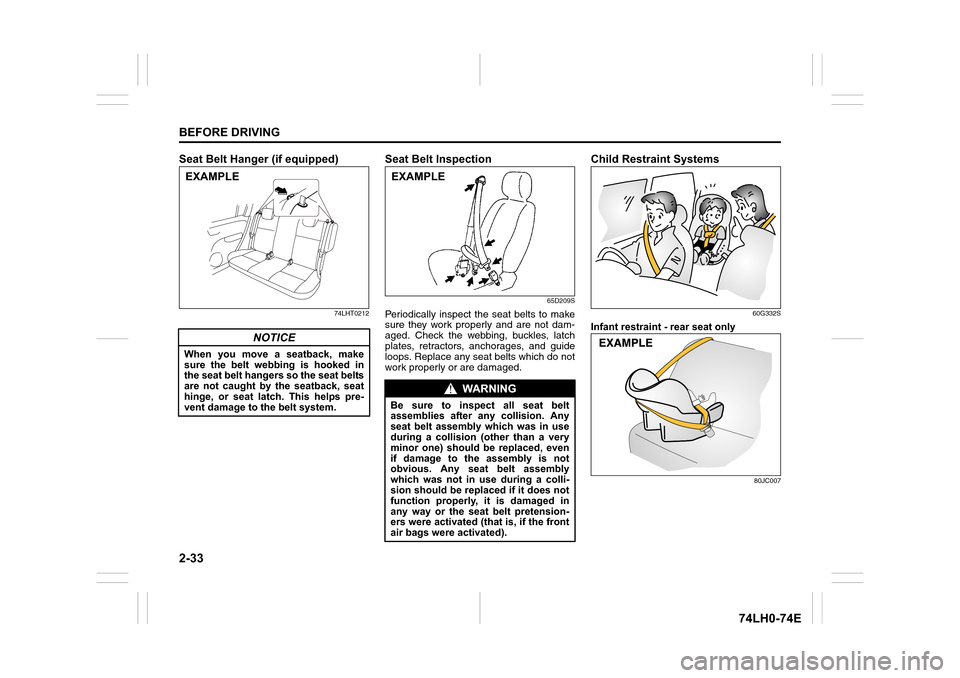 BEFORE DRIVING

Seat Belt Hanger (if equipped)

EXAMPLE

74LHT0212

NOTICE

When you move a seatback, make sure the belt webbing is hooked in the seat belt hangers so the seat belts are not caught by the seatback, seat hinge, or seat latch. This helps prevent damage to the belt system.

Seat Belt Inspection

EXAMPLE

65D209S

Periodically inspect the seat belts to make sure they work properly and are not damaged. Check the webbing, buckles, latch plates, retractors, anchorages, and guide loops. Replace any seat belts which do not work properly or are damaged.

WARNING

Be sure to inspect all seat belt assemblies after any collision. Any seat belt assembly which was in use during a collision (other than a very minor one) should be replaced, even if damage to the assembly is not obvious. Any seat belt assembly which was not in use during a collision should be replaced if it does not function properly, it is damaged in any way or the seat belt pretensioners were activated (that is, if the front air bags were activated).

Child Restraint Systems

60G332S

Infant restraint - rear seat only

EXAMPLE

80JC007

2-33

74LH0-74E

carmanualsonline.info