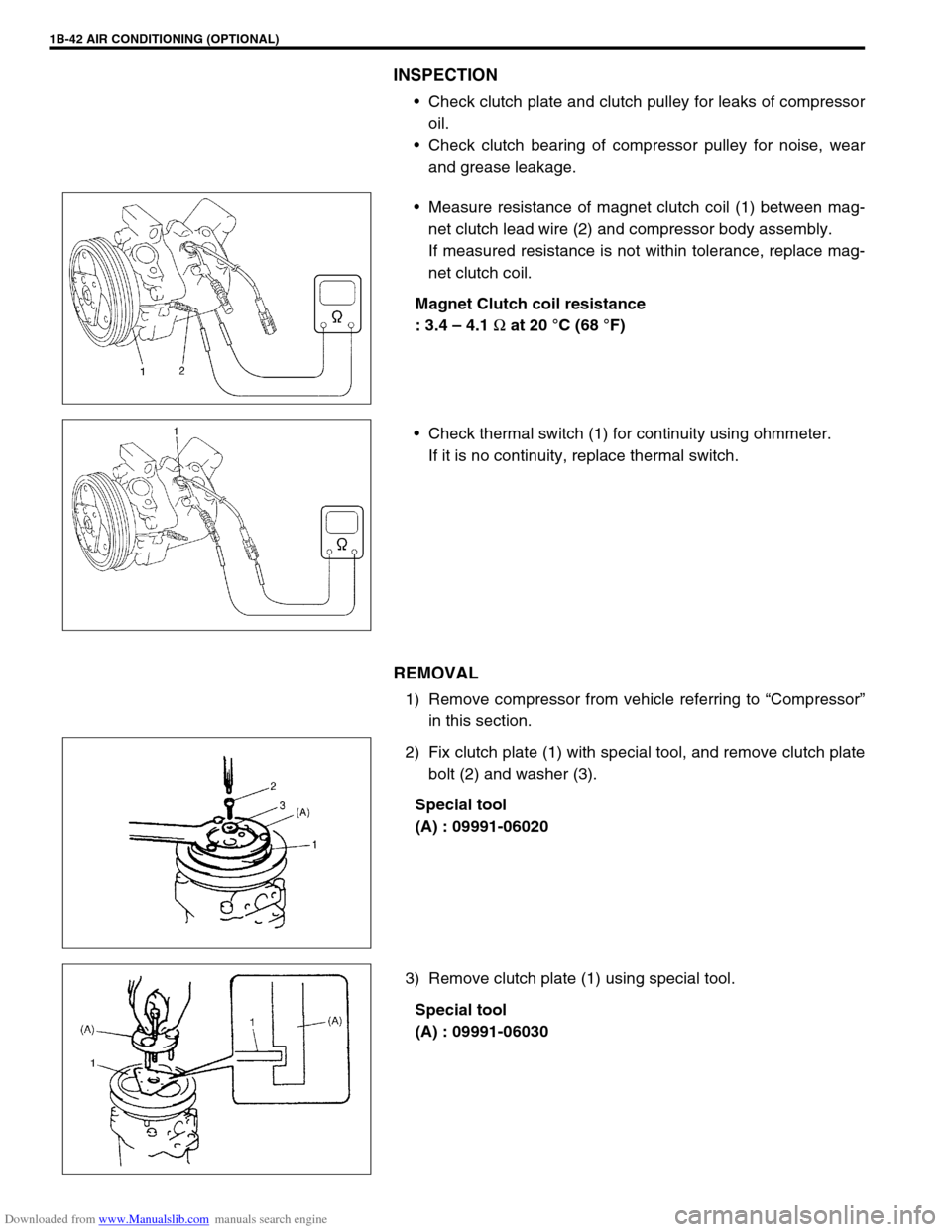 1B-42 AIR CONDITIONING (OPTIONAL)

INSPECTION

• Check clutch plate and clutch pulley for leaks of compressor oil.

• Check clutch bearing of compressor pulley for noise, wear and grease leakage.

• Measure resistance of magnet clutch coil (1) between magnet clutch lead wire (2) and compressor body assembly.
If measured resistance is not within tolerance, replace magnet clutch coil.

Magnet Clutch coil resistance
: 3.4 – 4.1 Ω at 20 °C (68 °F)

Ω
1 2

• Check thermal switch (1) for continuity using ohmmeter.
If it is no continuity, replace thermal switch.

1
Ω

REMOVAL

1) Remove compressor from vehicle referring to “Compressor” in this section.

2) Fix clutch plate (1) with special tool, and remove clutch plate bolt (2) and washer (3).

Special tool
(A) : 09991-06020

2
3
(A)
1

3) Remove clutch plate (1) using special tool.

Special tool
(A) : 09991-06030

(A)
1
1
(A)

Downloaded from www.Manualslib.com manuals search engine
carmanualsonline.info