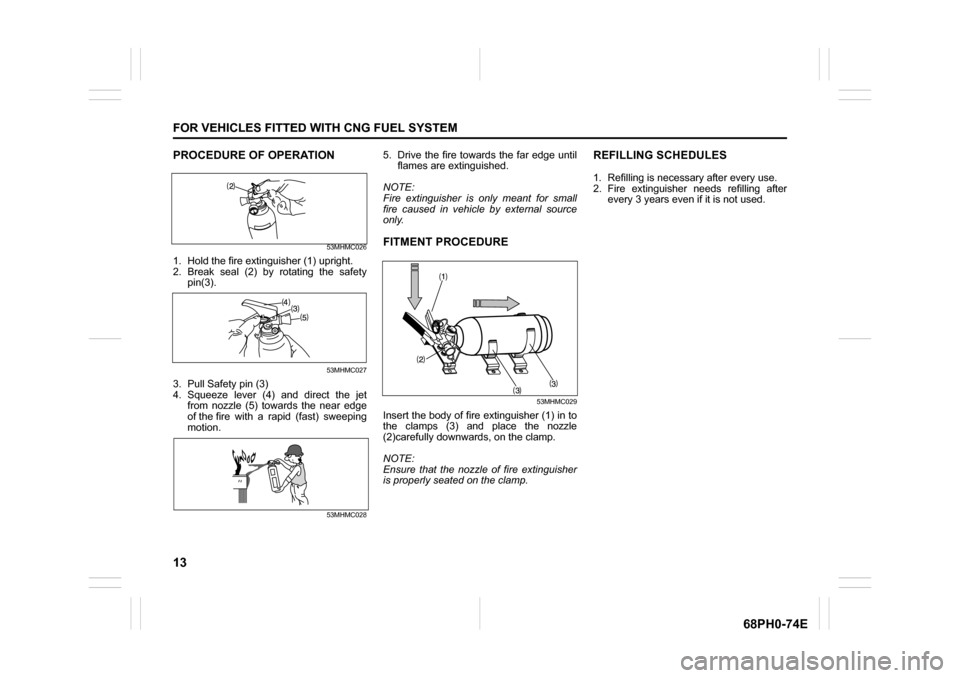 FOR VEHICLES FITTED WITH CNG FUEL SYSTEM

PROCEDURE OF OPERATION

(2)

53MHMC026

1. Hold the fire extinguisher (1) upright.
2. Break seal (2) by rotating the safety pin(3).

(4)
(3)
(5)

53MHMC027

3. Pull Safety pin (3)
4. Squeeze lever (4) and direct the jet from nozzle (5) towards the near edge of the fire with a rapid (fast) sweeping motion.

53MHMC028

5. Drive the fire towards the far edge until flames are extinguished.

NOTE:
Fire extinguisher is only meant for small fire caused in vehicle by external source only.

FITMENT PROCEDURE

(1)
(2)
(3)
(3)

53MHMC029

Insert the body of fire extinguisher (1) in to the clamps (3) and place the nozzle (2)carefully downwards, on the clamp.

NOTE:
Ensure that the nozzle of fire extinguisher is properly seated on the clamp.

REFILLING SCHEDULES

1. Refilling is necessary after every use.
2. Fire extinguisher needs refilling after every 3 years even if it is not used.

13

68PH0-74E

carmanualsonline.info