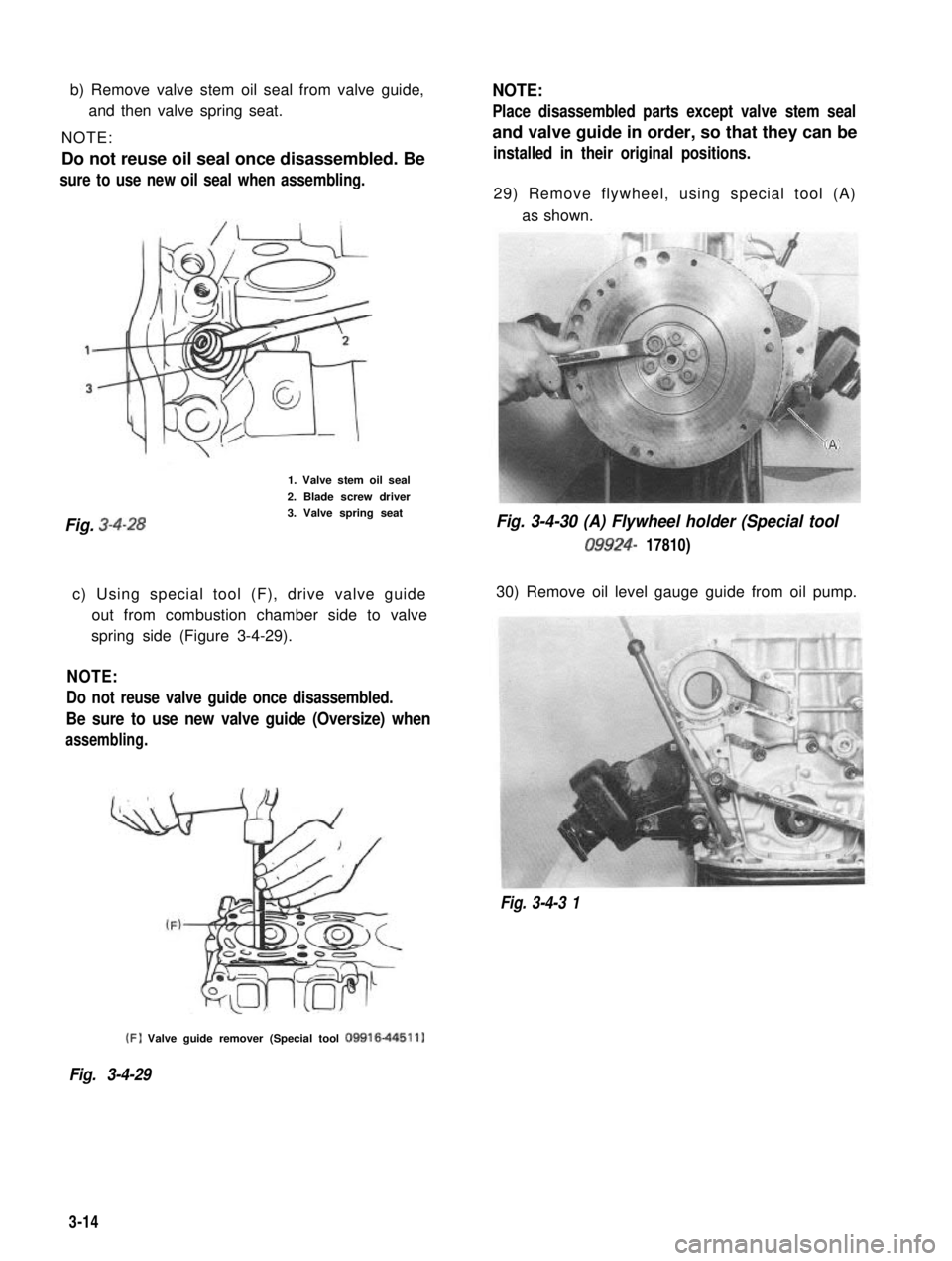 b) Remove valve stem oil seal from valve guide, and then valve spring seat.

NOTE:
Do not reuse oil seal once disassembled. Be sure to use new oil seal when assembling.

1
2
3

1. Valve stem oil seal
2. Blade screw driver
3. Valve spring seat

Fig. 3-4-28

c) Using special tool (F), drive valve guide out from combustion chamber side to valve spring side (Figure 3-4-29).

NOTE:
Do not reuse valve guide once disassembled.
Be sure to use new valve guide (Oversize) when assembling.

(F)

(F) Valve guide remover (Special tool 09916-44511)

Fig. 3-4-29

NOTE:
Place disassembled parts except valve stem seal and valve guide in order, so that they can be installed in their original positions.

29) Remove flywheel, using special tool (A) as shown.

(A)

Fig. 3-4-30 (A) Flywheel holder (Special tool 09924- 17810)

30) Remove oil level gauge guide from oil pump.

Fig. 3-4-3 1

3-14

carmanualsonline.info