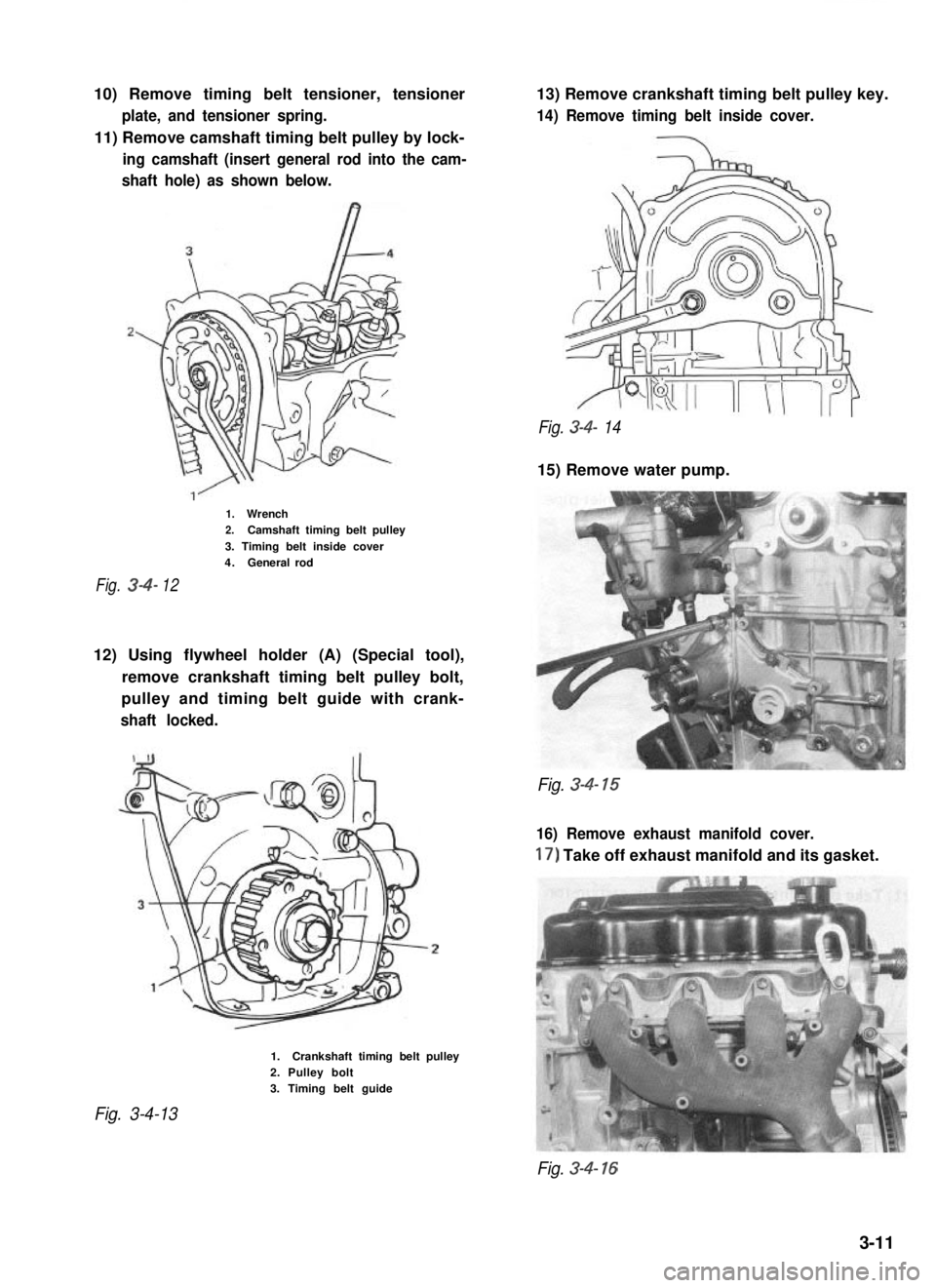 10) Remove timing belt tensioner, tensioner plate, and tensioner spring.

11) Remove camshaft timing belt pulley by locking camshaft (insert general rod into the camshaft hole) as shown below.

3

4

2

1

1. Wrench
2. Camshaft timing belt pulley
3. Timing belt inside cover
4. General rod

Fig. 3-4- 12

12) Using flywheel holder (A) (Special tool), remove crankshaft timing belt pulley bolt, pulley and timing belt guide with crankshaft locked.

3

2

1

1. Crankshaft timing belt pulley
2. Pulley bolt
3. Timing belt guide

Fig. 3-4-13

13) Remove crankshaft timing belt pulley key.

14) Remove timing belt inside cover.

Fig. 3-4- 14

15) Remove water pump.

Fig. 3-4-15

16) Remove exhaust manifold cover.

17) Take off exhaust manifold and its gasket.

Fig. 3-4-16

3-11

carmanualsonline.info