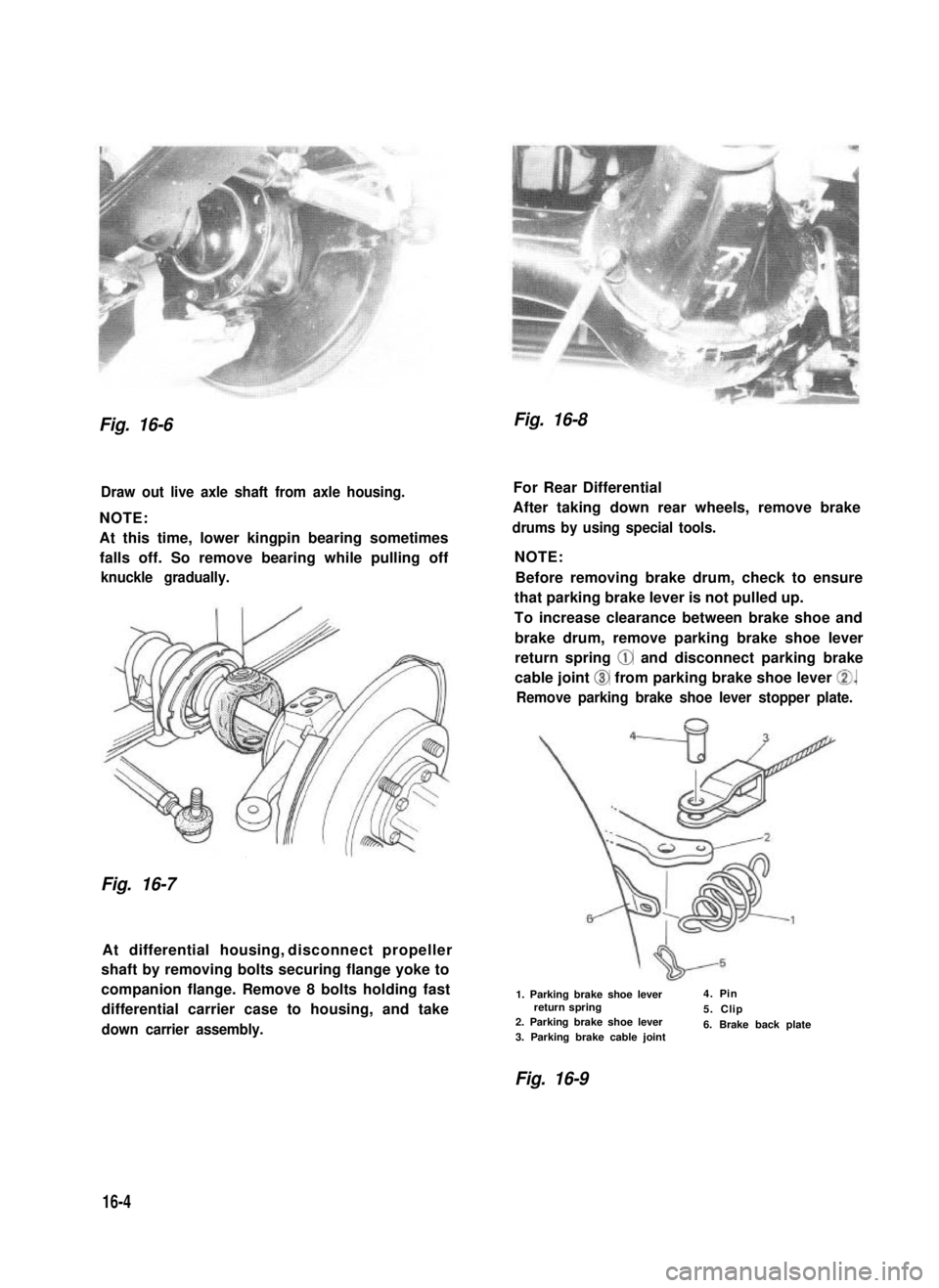 Fig. 16-6

Draw out live axle shaft from axle housing.

NOTE:
At this time, lower kingpin bearing sometimes falls off. So remove bearing while pulling off knuckle gradually.

Fig. 16-7

At differential housing, disconnect propeller shaft by removing bolts securing flange yoke to companion flange. Remove 8 bolts holding fast differential carrier case to housing, and take down carrier assembly.

Fig. 16-8

For Rear Differential
After taking down rear wheels, remove brake drums by using special tools.

NOTE:
Before removing brake drum, check to ensure that parking brake lever is not pulled up.
To increase clearance between brake shoe and brake drum, remove parking brake shoe lever return spring ① and disconnect parking brake cable joint ③ from parking brake shoe lever ②.
Remove parking brake shoe lever stopper plate.

4
3
2
6
1
5

1. Parking brake shoe lever return spring
2. Parking brake shoe lever
3. Parking brake cable joint
4. Pin
5. Clip
6. Brake back plate

Fig. 16-9

16-4

carmanualsonline.info