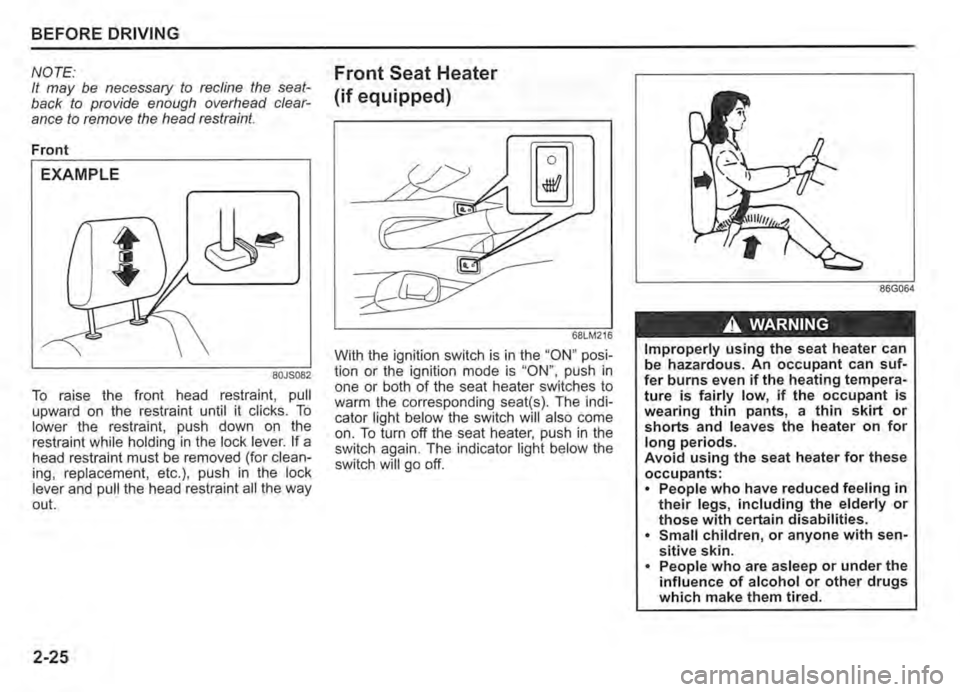 BEFORE DRIVING

NOTE:
It may be necessary to recline the seatback to provide enough overhead clearance to remove the head restraint.

Front

EXAMPLE

80JS082

To raise the front head restraint, pull upward on the restraint until it clicks. To lower the restraint, push down on the restraint while holding in the lock lever. If a head restraint must be removed (for cleaning, replacement, etc.), push in the lock lever and pull the head restraint all the way out.

Front Seat Heater (if equipped)

68LM216

With the ignition switch is in the "ON" position or the ignition mode is "ON", push in one or both of the seat heater switches to warm the corresponding seat(s). The indicator light below the switch will also come on. To turn off the seat heater, push in the switch again. The indicator light below the switch will go off.

86G064

WARNING

Improperly using the seat heater can be hazardous. An occupant can suffer burns even if the heating temperature is fairly low, if the occupant is wearing thin pants, a thin skirt or shorts and leaves the heater on for long periods.
Avoid using the seat heater for these occupants:
• People who have reduced feeling in their legs, including the elderly or those with certain disabilities.
• Small children, or anyone with sensitive skin.
• People who are asleep or under the influence of alcohol or other drugs which make them tired.

2-25

carmanualsonline.info