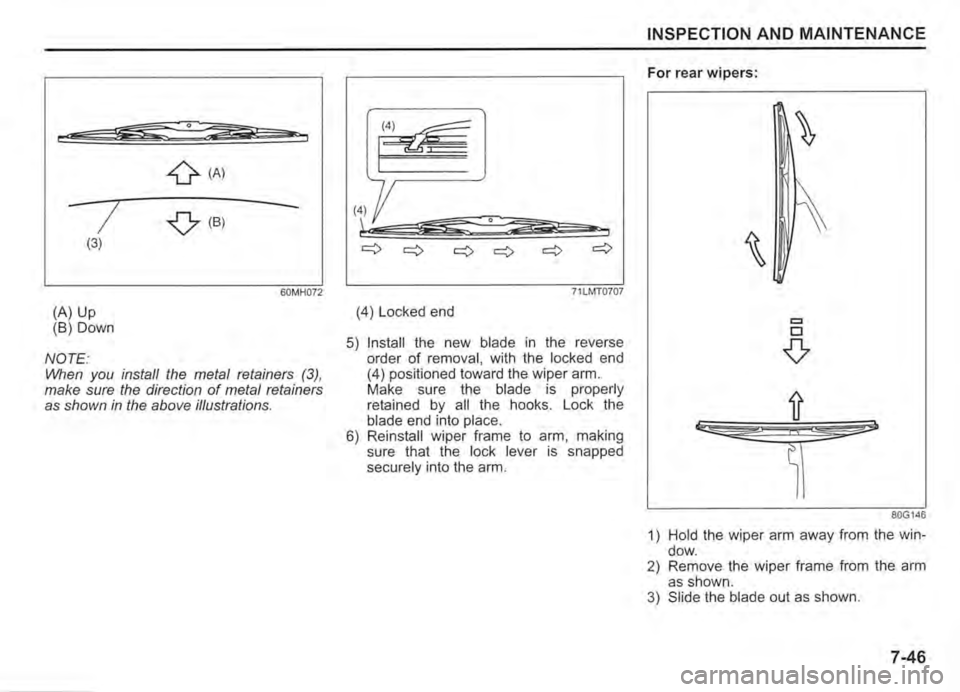 INSPECTION AND MAINTENANCE

(A)

(B)

(3)

60MH072

(A) Up
(B) Down

NOTE:
When you install the metal retainers (3), make sure the direction of metal retainers as shown in the above illustrations.

(4)

(4)

71LMT0707

(4) Locked end

5) Install the new blade in the reverse order of removal, with the locked end (4) positioned toward the wiper arm. Make sure the blade is properly retained by all the hooks. Lock the blade end into place.
6) Reinstall wiper frame to arm, making sure that the lock lever is snapped securely into the arm.

For rear wipers:

80G146

1) Hold the wiper arm away from the window.
2) Remove the wiper frame from the arm as shown.
3) Slide the blade out as shown.

7-46

carmanualsonline.info