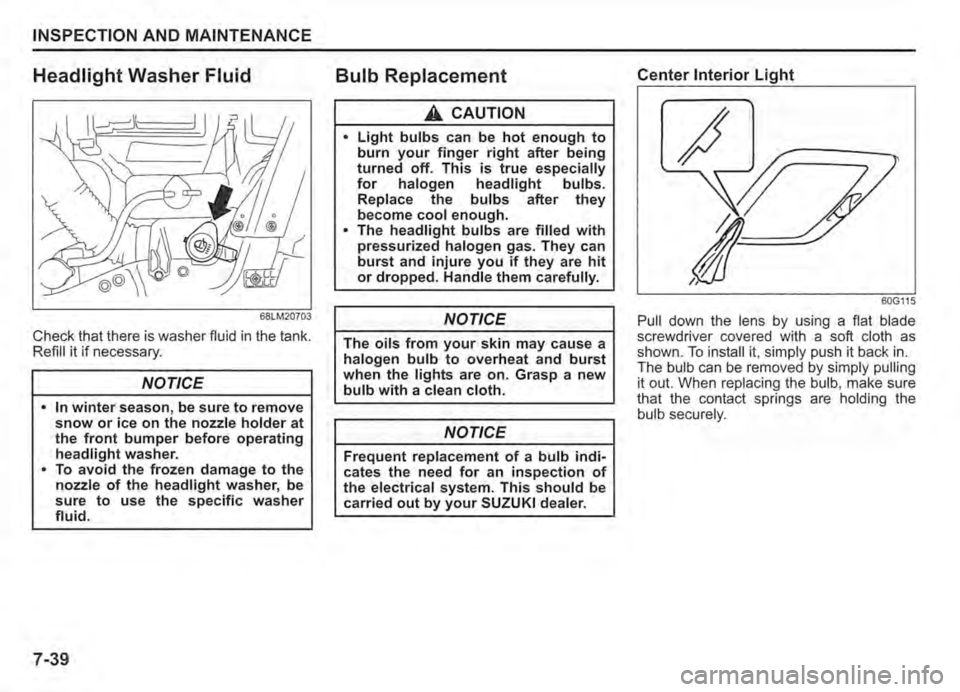 INSPECTION AND MAINTENANCE

Headlight Washer Fluid

68LM20703

Check that there is washer fluid in the tank. Refill it if necessary.

NOTICE

• In winter season, be sure to remove snow or ice on the nozzle holder at the front bumper before operating headlight washer.
• To avoid the frozen damage to the nozzle of the headlight washer, be sure to use the specific washer fluid.

Bulb Replacement

CAUTION

• Light bulbs can be hot enough to burn your finger right after being turned off. This is true especially for halogen headlight bulbs. Replace the bulbs after they become cool enough.
• The headlight bulbs are filled with pressurized halogen gas. They can burst and injure you if they are hit or dropped. Handle them carefully.

NOTICE

The oils from your skin may cause a halogen bulb to overheat and burst when the lights are on. Grasp a new bulb with a clean cloth.

NOTICE

Frequent replacement of a bulb indicates the need for an inspection of the electrical system. This should be carried out by your SUZUKI dealer.

Center Interior Light

60G115

Pull down the lens by using a flat blade screwdriver covered with a soft cloth as shown. To install it, simply push it back in. The bulb can be removed by simply pulling it out. When replacing the bulb, make sure that the contact springs are holding the bulb securely.

7-39

carmanualsonline.info