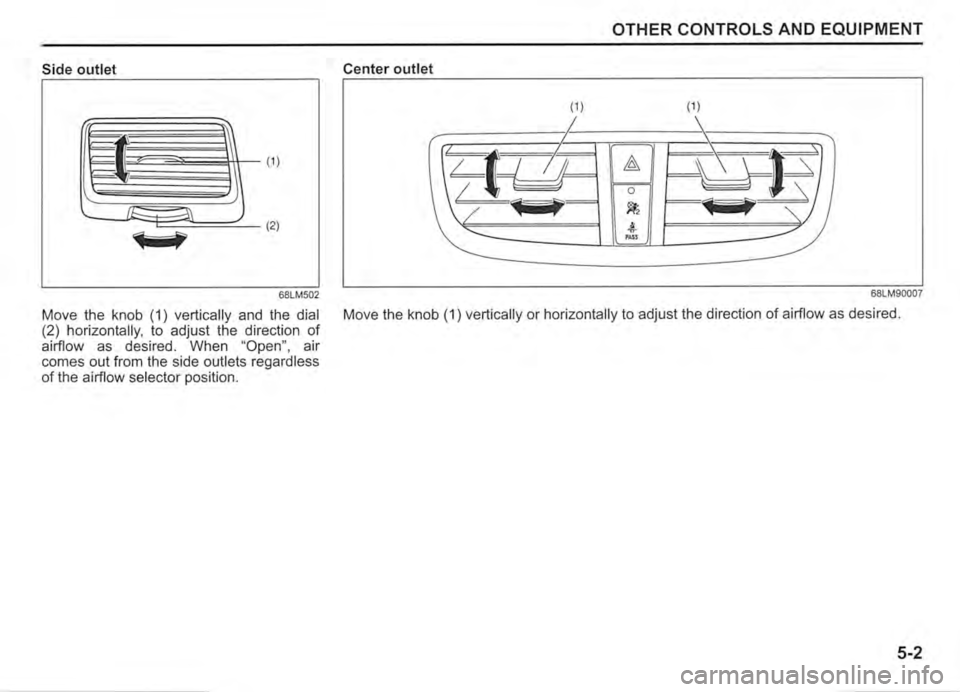 OTHER CONTROLS AND EQUIPMENT

Side outlet

(1)

(2)

68LM502

Move the knob (1) vertically and the dial (2) horizontally, to adjust the direction of airflow as desired. When "Open", air comes out from the side outlets regardless of the airflow selector position.

Center outlet

(1)

(1)

PASS

68LM90007

Move the knob (1) vertically or horizontally to adjust the direction of airflow as desired.

5-2

carmanualsonline.info