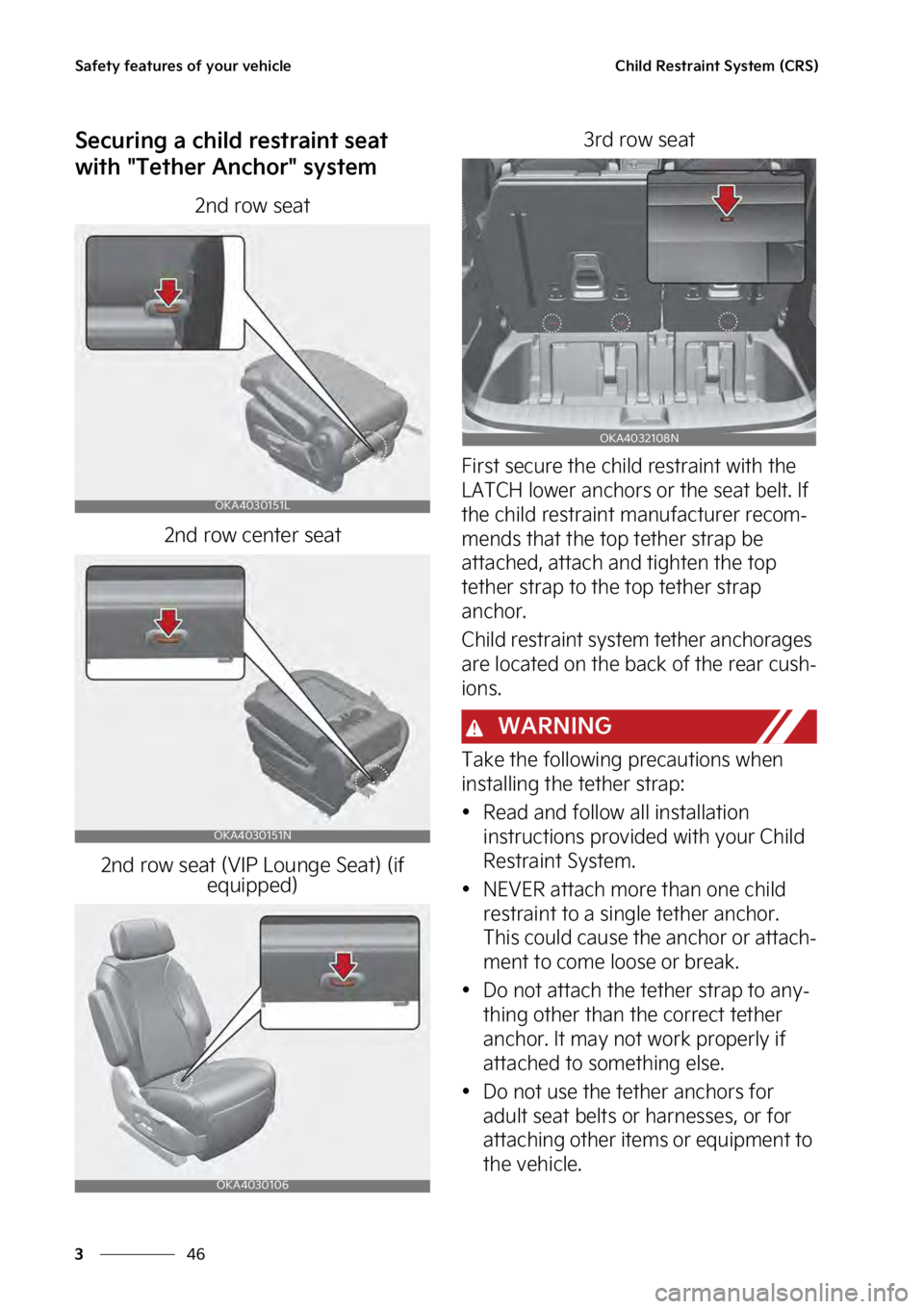 Safety features of your vehicle

Child Restraint System (CRS)

Securing a child restraint seat with "Tether Anchor" system

2nd row seat

OKA4030151L

2nd row center seat

OKA4030151N

2nd row seat (VIP Lounge Seat) (if equipped)

OKA4030106

3rd row seat

OKA4032108N

First secure the child restraint with the LATCH lower anchors or the seat belt. If the child restraint manufacturer recommends that the top tether strap be attached, attach and tighten the top tether strap to the top tether strap anchor.

Child restraint system tether anchorages are located on the back of the rear cushions.

WARNING

Take the following precautions when installing the tether strap:

• Read and follow all installation instructions provided with your Child Restraint System.

• NEVER attach more than one child restraint to a single tether anchor. This could cause the anchor or attachment to come loose or break.

• Do not attach the tether strap to anything other than the correct tether anchor. It may not work properly if attached to something else.

• Do not use the tether anchors for adult seat belts or harnesses, or for attaching other items or equipment to the vehicle.

3 46

carmanualsonline.info