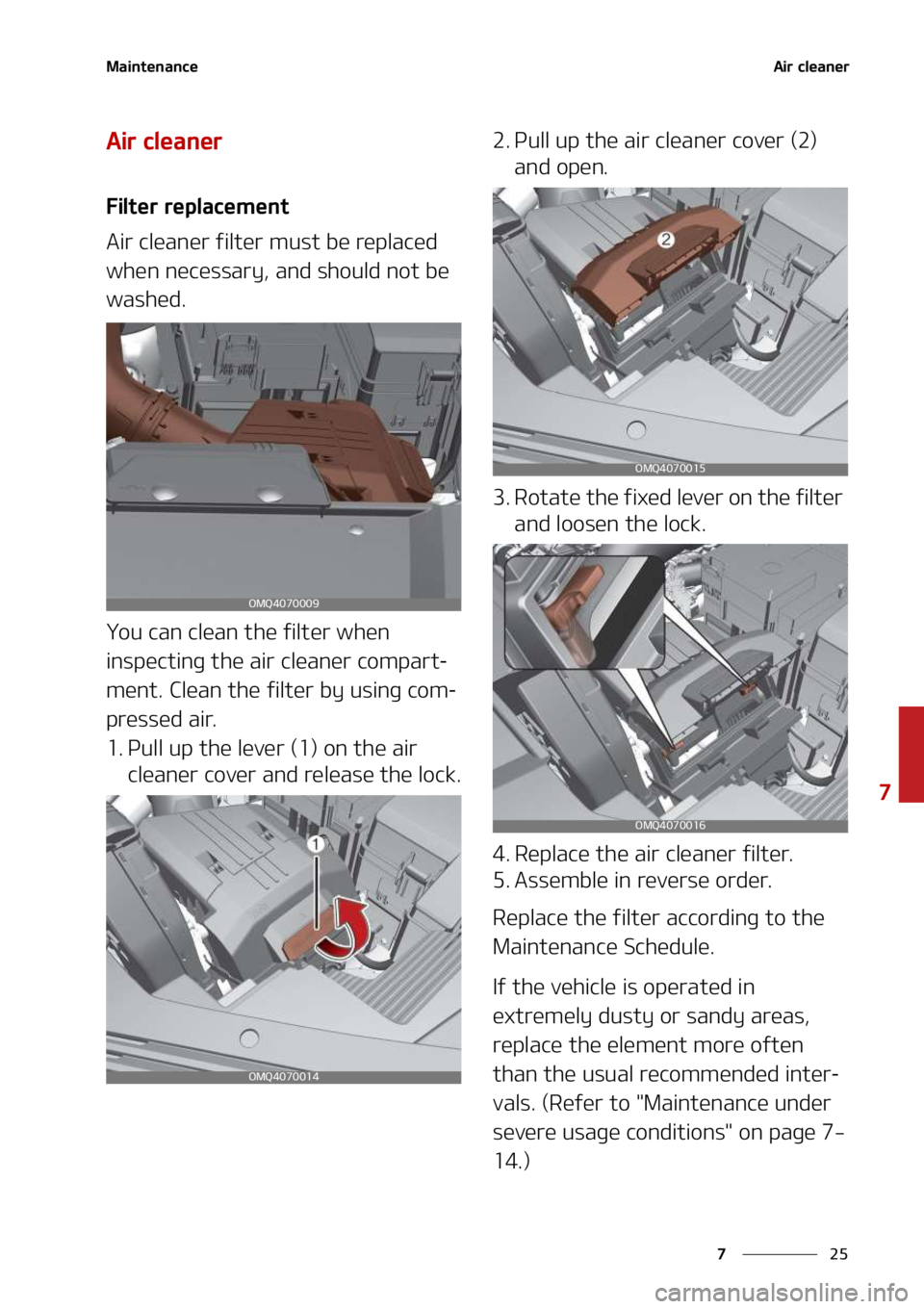 Maintenance

Air cleaner

Air cleaner

Filter replacement

Air cleaner filter must be replaced when necessary, and should not be washed.

OMQ4070009

You can clean the filter when inspecting the air cleaner compartment. Clean the filter by using compressed air.

1. Pull up the lever (1) on the air cleaner cover and release the lock.

1

OMQ4070014

2. Pull up the air cleaner cover (2) and open.

2

OMQ4070015

3. Rotate the fixed lever on the filter and loosen the lock.

OMQ4070016

4. Replace the air cleaner filter.
5. Assemble in reverse order.

Replace the filter according to the Maintenance Schedule.

If the vehicle is operated in extremely dusty or sandy areas, replace the element more often than the usual recommended intervals. (Refer to "Maintenance under severe usage conditions" on page 7-14.)

7

7 25

carmanualsonline.info