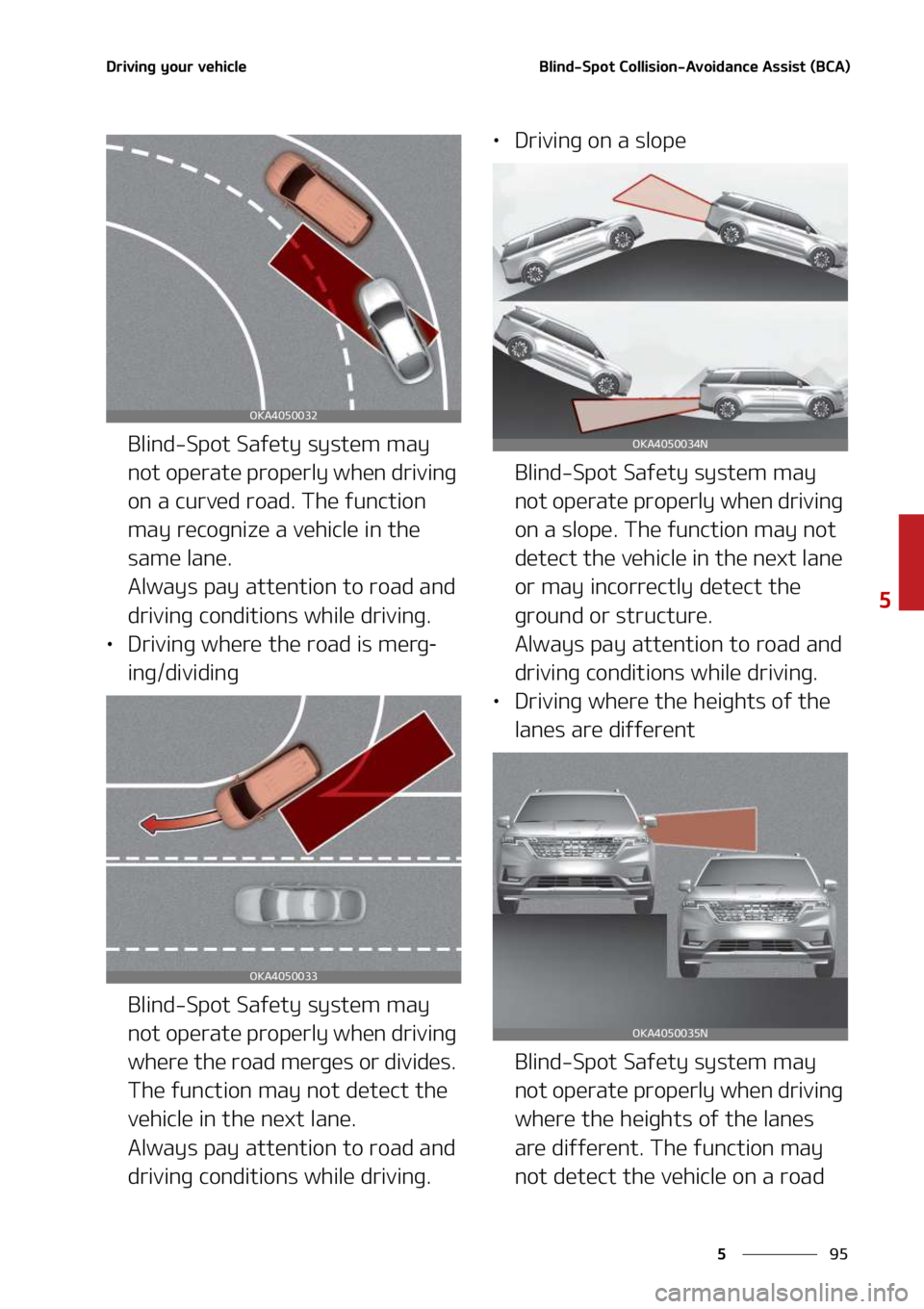 Driving your vehicle

Blind-Spot Collision-Avoidance Assist (BCA)

OKA4050032

Blind-Spot Safety system may not operate properly when driving on a curved road. The function may recognize a vehicle in the same lane.
Always pay attention to road and driving conditions while driving.

• Driving where the road is merging/dividing

OKA4050033

Blind-Spot Safety system may not operate properly when driving where the road merges or divides. The function may not detect the vehicle in the next lane.
Always pay attention to road and driving conditions while driving.

• Driving on a slope

OKA4050034N

Blind-Spot Safety system may not operate properly when driving on a slope. The function may not detect the vehicle in the next lane or may incorrectly detect the ground or structure.
Always pay attention to road and driving conditions while driving.

• Driving where the heights of the lanes are different

OKA4050035N

Blind-Spot Safety system may not operate properly when driving where the heights of the lanes are different. The function may not detect the vehicle on a road

5

5 95

carmanualsonline.info