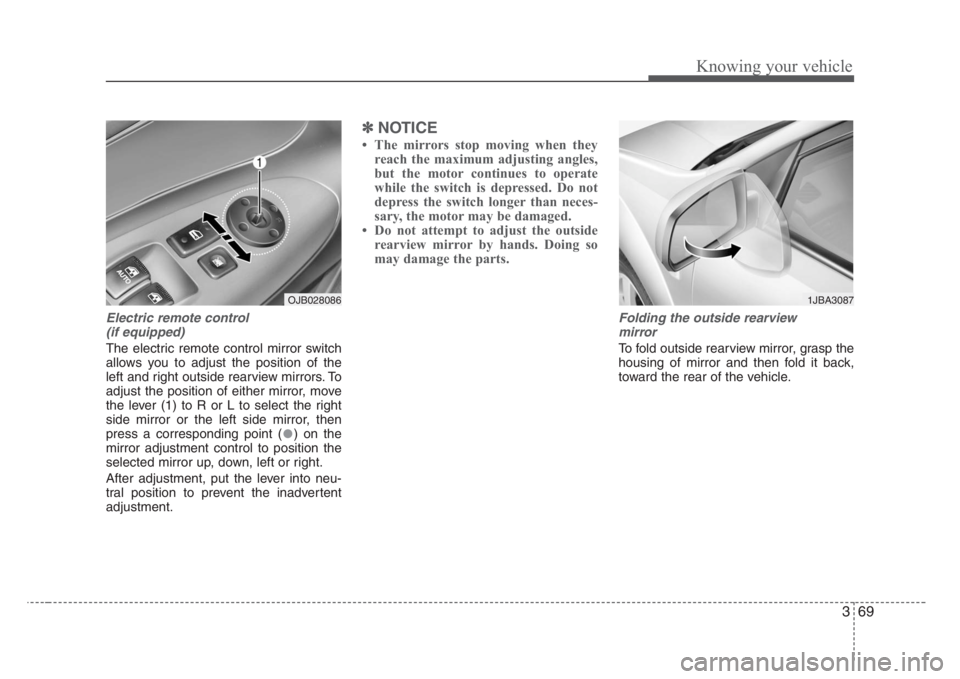 Knowing your vehicle

1

AUTO

OJB028086

Electric remote control (if equipped)

The electric remote control mirror switch allows you to adjust the position of the left and right outside rearview mirrors. To adjust the position of either mirror, move the lever (1) to R or L to select the right side mirror or the left side mirror, then press a corresponding point (●) on the mirror adjustment control to position the selected mirror up, down, left or right.

After adjustment, put the lever into neutral position to prevent the inadvertent adjustment.

✽ NOTICE

• The mirrors stop moving when they reach the maximum adjusting angles, but the motor continues to operate while the switch is depressed. Do not depress the switch longer than necessary, the motor may be damaged.
• Do not attempt to adjust the outside rearview mirror by hands. Doing so may damage the parts.

1JBA3087

Folding the outside rearview mirror

To fold outside rearview mirror, grasp the housing of mirror and then fold it back, toward the rear of the vehicle.

3 69

carmanualsonline.info