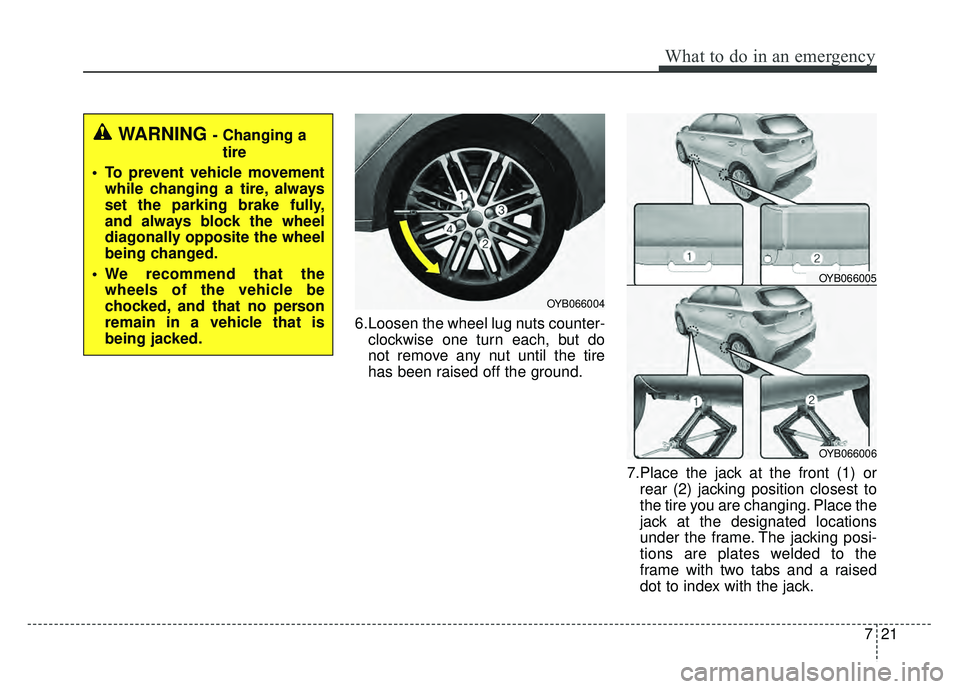 What to do in an emergency

WARNING - Changing a tire

• To prevent vehicle movement while changing a tire, always set the parking brake fully, and always block the wheel diagonally opposite the wheel being changed.

• We recommend that the wheels of the vehicle be chocked, and that no person remain in a vehicle that is being jacked.

1
3
4
2

OYB066004

6.Loosen the wheel lug nuts counterclockwise one turn each, but do not remove any nut until the tire has been raised off the ground.

1
2

OYB066005

1
2

OYB066006

7.Place the jack at the front (1) or rear (2) jacking position closest to the tire you are changing. Place the jack at the designated locations under the frame. The jacking positions are plates welded to the frame with two tabs and a raised dot to index with the jack.

7 21

carmanualsonline.info