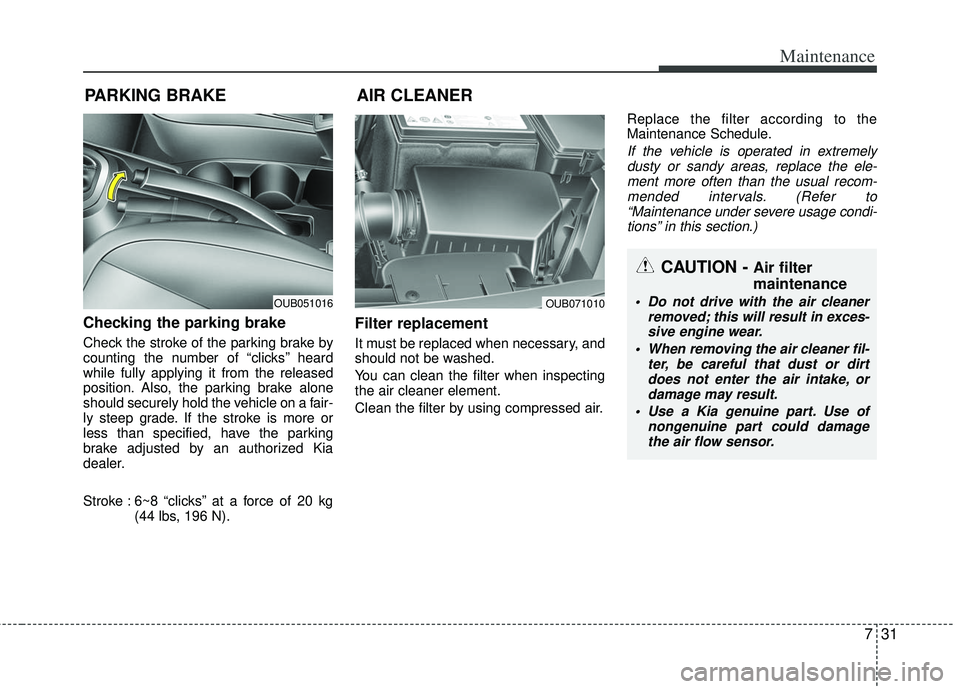 Maintenance

PARKING BRAKE

OUB051016

Checking the parking brake

Check the stroke of the parking brake by counting the number of “clicks” heard while fully applying it from the released position. Also, the parking brake alone should securely hold the vehicle on a fairly steep grade. If the stroke is more or less than specified, have the parking brake adjusted by an authorized Kia dealer.

Stroke : 6~8 “clicks” at a force of 20 kg (44 lbs, 196 N).

AIR CLEANER

OUB071010

Filter replacement

It must be replaced when necessary, and should not be washed.

You can clean the filter when inspecting the air cleaner element.

Clean the filter by using compressed air.

Replace the filter according to the Maintenance Schedule.

If the vehicle is operated in extremely dusty or sandy areas, replace the element more often than the usual recommended intervals. (Refer to “Maintenance under severe usage conditions” in this section.)

CAUTION - Air filter maintenance

• Do not drive with the air cleaner removed; this will result in excessive engine wear.

• When removing the air cleaner filter, be careful that dust or dirt does not enter the air intake, or damage may result.

• Use a Kia genuine part. Use of nongenuine part could damage the air flow sensor.

7 31

carmanualsonline.info