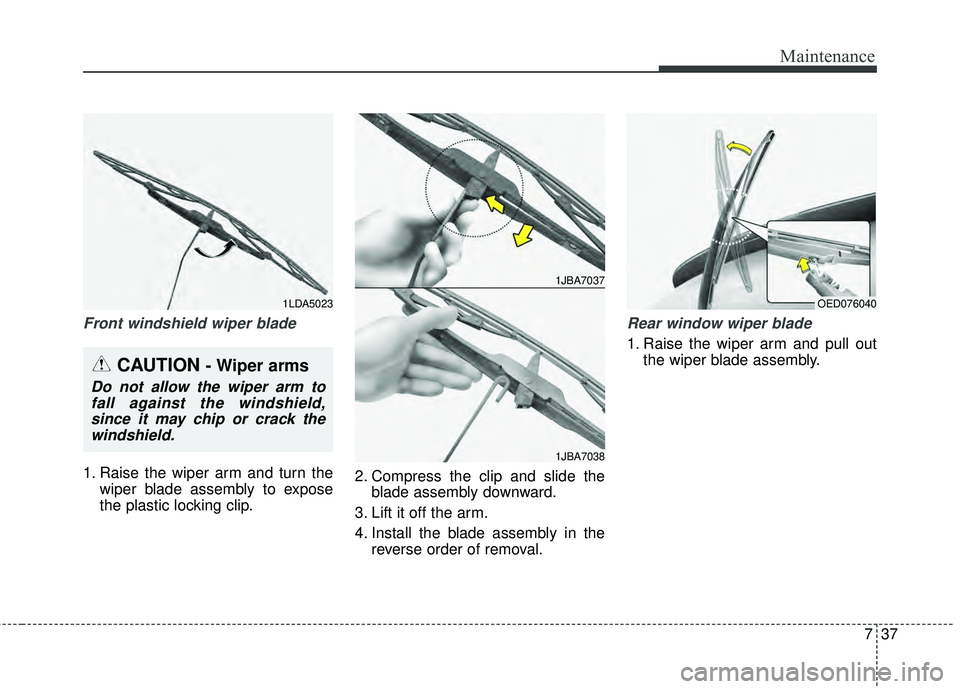 Maintenance

1LDA5023

Front windshield wiper blade

CAUTION - Wiper arms

Do not allow the wiper arm to fall against the windshield, since it may chip or crack the windshield.

1. Raise the wiper arm and turn the wiper blade assembly to expose the plastic locking clip.

1JBA7037

1JBA7038

2. Compress the clip and slide the blade assembly downward.

3. Lift it off the arm.

4. Install the blade assembly in the reverse order of removal.

OED076040

Rear window wiper blade

1. Raise the wiper arm and pull out the wiper blade assembly.

7 37

carmanualsonline.info