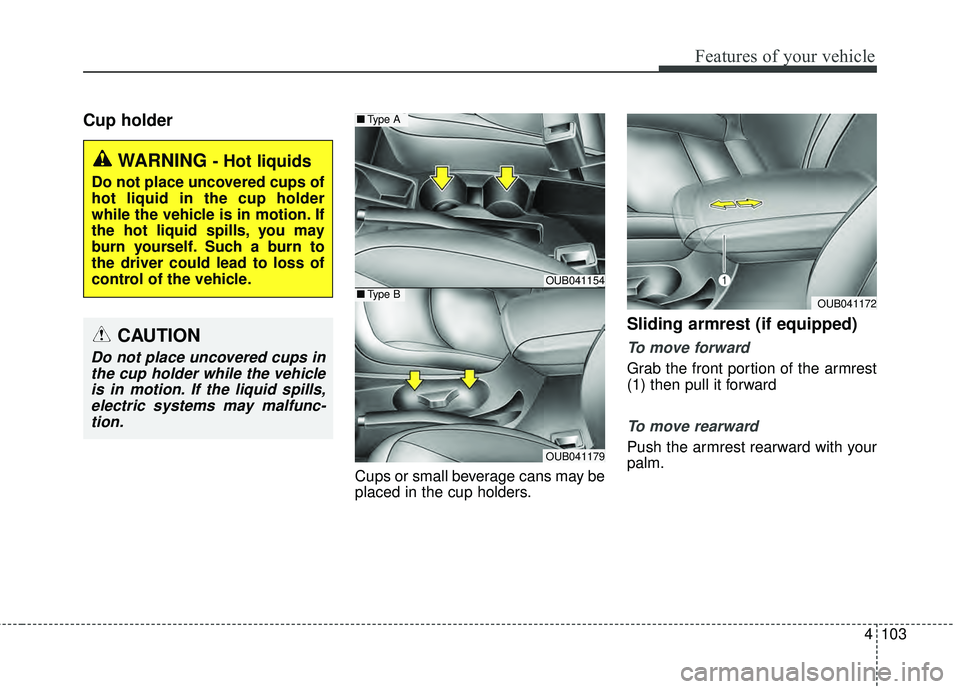 Features of your vehicle

Cup holder

WARNING - Hot liquids

Do not place uncovered cups of hot liquid in the cup holder while the vehicle is in motion. If the hot liquid spills, you may burn yourself. Such a burn to the driver could lead to loss of control of the vehicle.

CAUTION

Do not place uncovered cups in the cup holder while the vehicle is in motion. If the liquid spills, electric systems may malfunction.

■ Type A

OUB041154

■ Type B

OUB041179

Cups or small beverage cans may be placed in the cup holders.

1

OUB041172

Sliding armrest (if equipped)

To move forward

Grab the front portion of the armrest (1) then pull it forward

To move rearward

Push the armrest rearward with your palm.

4 103

carmanualsonline.info