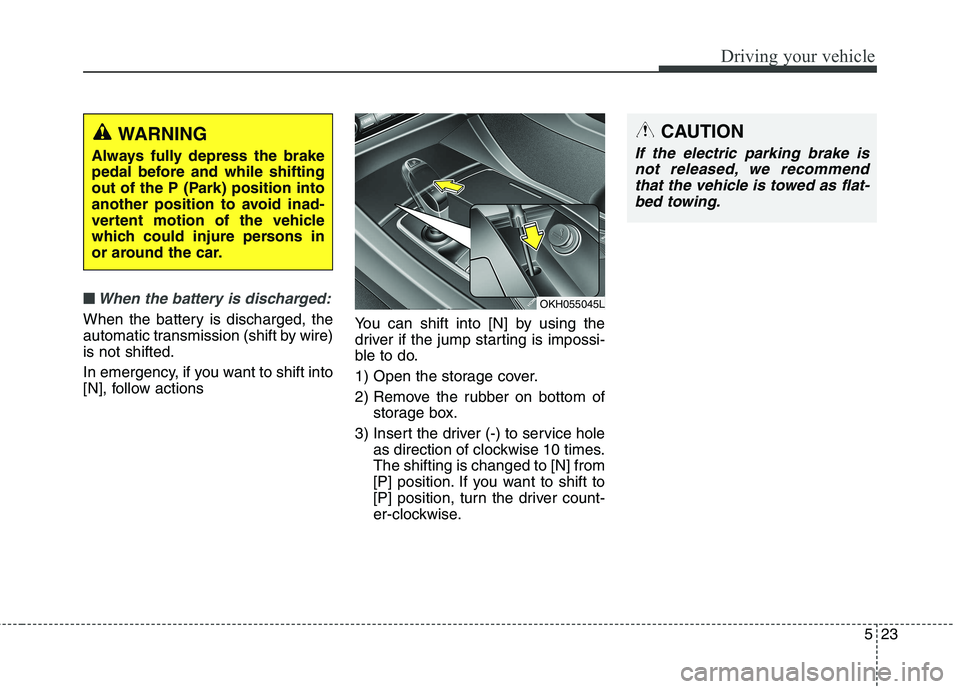 Driving your vehicle

WARNING

Always fully depress the brake pedal before and while shifting out of the P (Park) position into another position to avoid inadvertent motion of the vehicle which could injure persons in or around the car.

■ When the battery is discharged:

When the battery is discharged, the automatic transmission (shift by wire) is not shifted.

In emergency, if you want to shift into [N], follow actions

OKH055045L

You can shift into [N] by using the driver if the jump starting is impossible to do.

1) Open the storage cover.

2) Remove the rubber on bottom of storage box.

3) Insert the driver (-) to service hole as direction of clockwise 10 times. The shifting is changed to [N] from [P] position. If you want to shift to [P] position, turn the driver counter-clockwise.

CAUTION

If the electric parking brake is not released, we recommend that the vehicle is towed as flatbed towing.

5 23

carmanualsonline.info