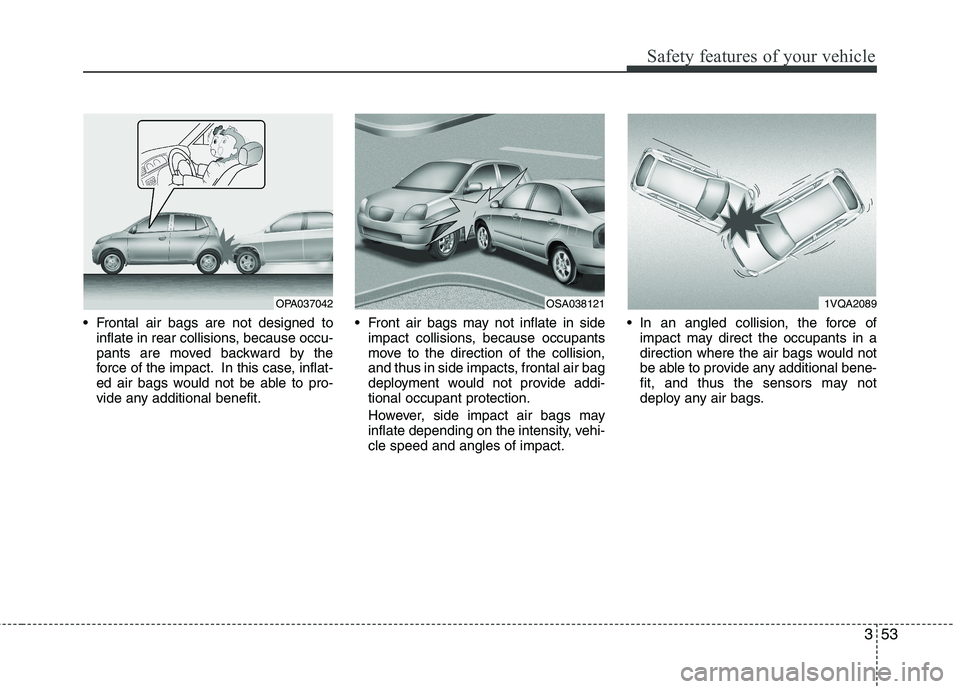 Safety features of your vehicle

OPA037042

• Frontal air bags are not designed to inflate in rear collisions, because occupants are moved backward by the force of the impact. In this case, inflated air bags would not be able to provide any additional benefit.

OSA038121

• Front air bags may not inflate in side impact collisions, because occupants move to the direction of the collision, and thus in side impacts, frontal air bag deployment would not provide additional occupant protection.

However, side impact air bags may inflate depending on the intensity, vehicle speed and angles of impact.

1VQA2089

• In an angled collision, the force of impact may direct the occupants in a direction where the air bags would not be able to provide any additional benefit, and thus the sensors may not deploy any air bags.

3 53

carmanualsonline.info