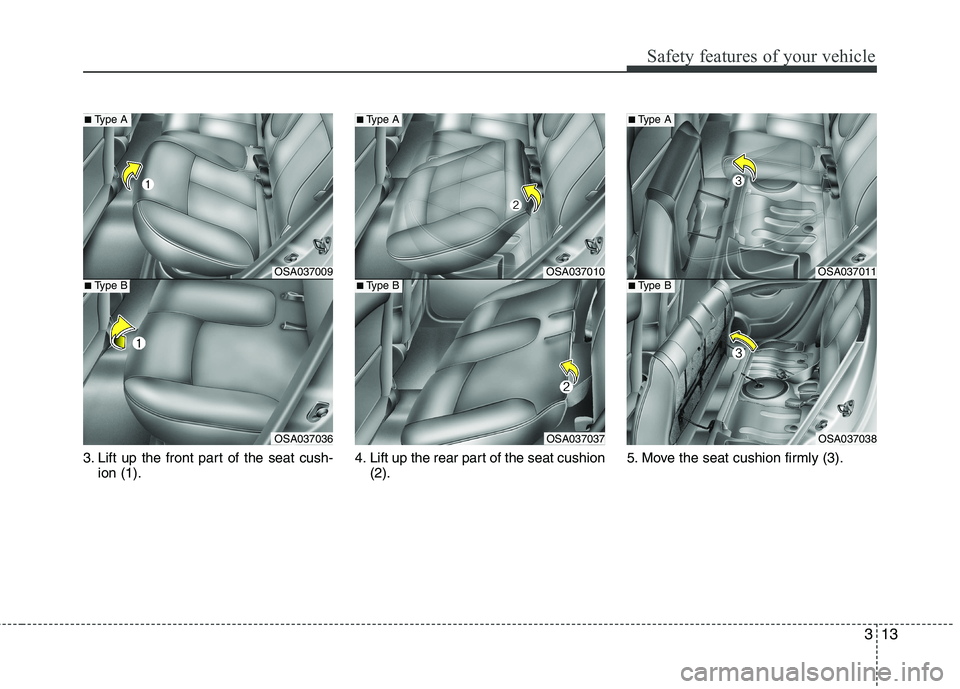 Safety features of your vehicle

■ Type A

1

OSA037009

■ Type B

1

OSA037036

3. Lift up the front part of the seat cushion (1).

■ Type A

2

OSA037010

■ Type B

2

OSA037037

4. Lift up the rear part of the seat cushion (2).

■ Type A

3

OSA037011

■ Type B

3

OSA037038

5. Move the seat cushion firmly (3).

3 13

carmanualsonline.info