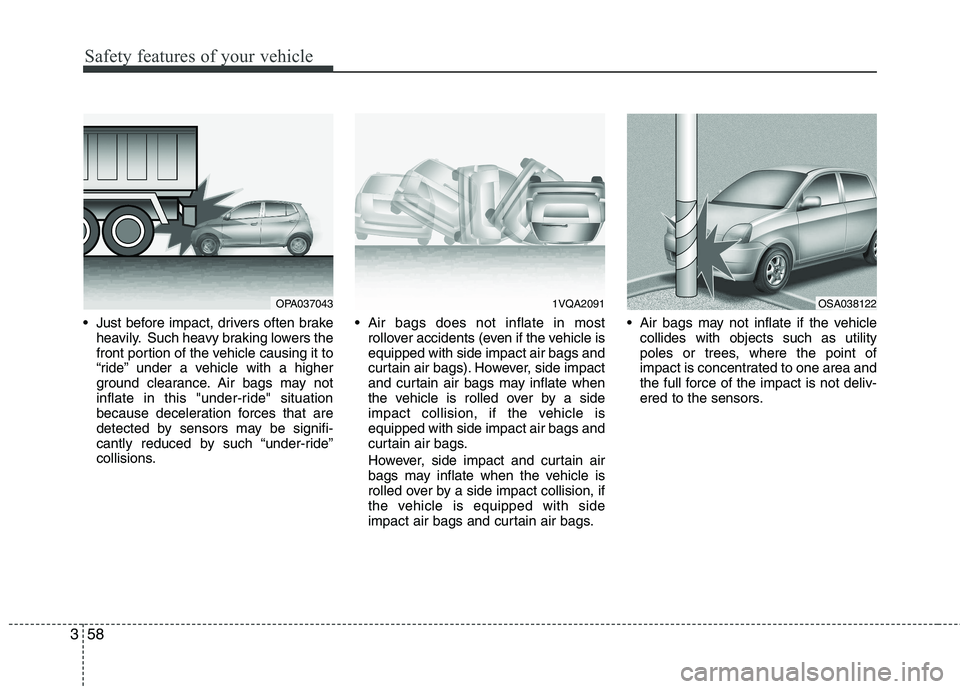 Safety features of your vehicle

OPA037043

• Just before impact, drivers often brake heavily. Such heavy braking lowers the front portion of the vehicle causing it to “ride” under a vehicle with a higher ground clearance. Air bags may not inflate in this "under-ride" situation because deceleration forces that are detected by sensors may be significantly reduced by such “under-ride” collisions.

1VQA2091

• Air bags does not inflate in most rollover accidents (even if the vehicle is equipped with side impact air bags and curtain air bags). However, side impact and curtain air bags may inflate when the vehicle is rolled over by a side impact collision, if the vehicle is equipped with side impact air bags and curtain air bags.

However, side impact and curtain air bags may inflate when the vehicle is rolled over by a side impact collision, if the vehicle is equipped with side impact air bags and curtain air bags.

OSA038122

• Air bags may not inflate if the vehicle collides with objects such as utility poles or trees, where the point of impact is concentrated to one area and the full force of the impact is not delivered to the sensors.

3 58

carmanualsonline.info