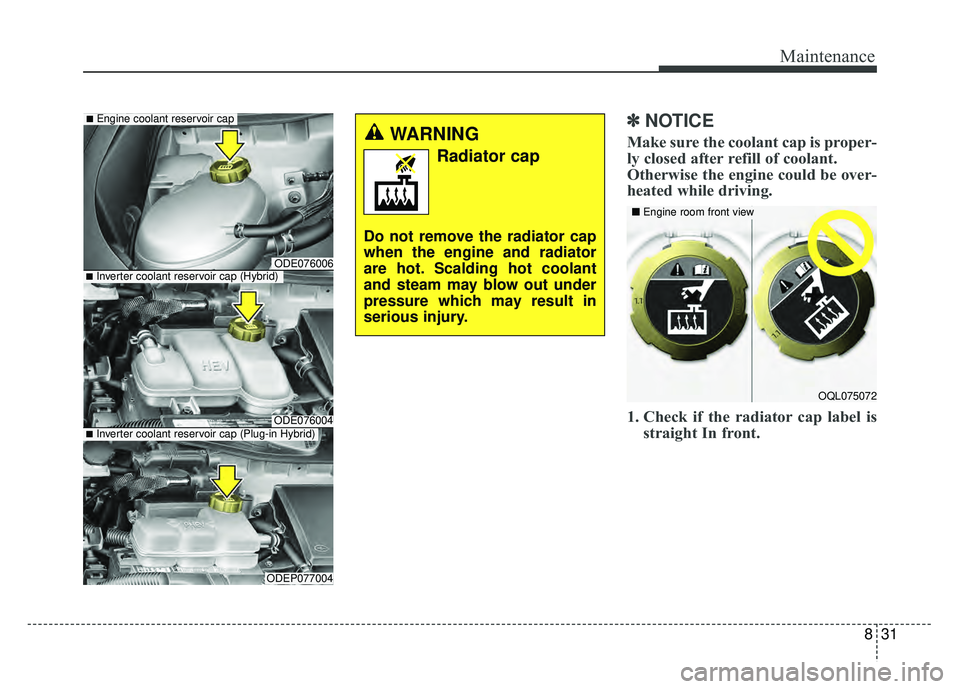 Maintenance

■ Engine coolant reservoir cap

ODE076006

■ Inverter coolant reservoir cap (Hybrid)

HEV

ODE076004

■ Inverter coolant reservoir cap (Plug-in Hybrid)

ODEP077004

WARNING

Radiator cap

Do not remove the radiator cap when the engine and radiator are hot. Scalding hot coolant and steam may blow out under pressure which may result in serious injury.

✽ NOTICE

Make sure the coolant cap is properly closed after refill of coolant. Otherwise the engine could be overheated while driving.

■ Engine room front view

OQL075072

1. Check if the radiator cap label is straight In front.

8 31

carmanualsonline.info