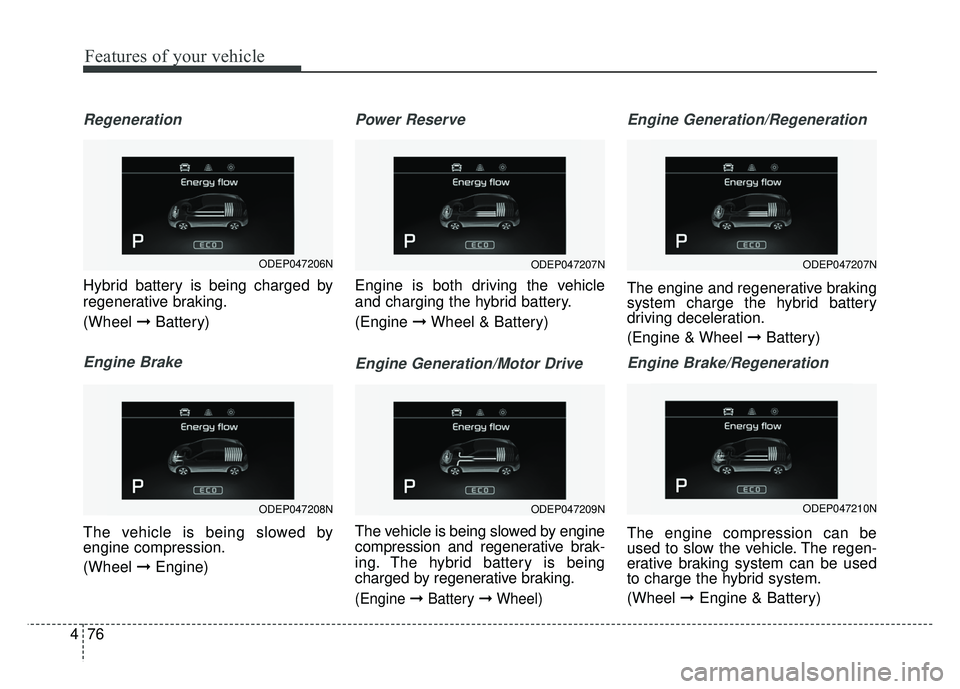 Features of your vehicle

Regeneration

Energy flow

P

ECO

ODEP047206N

Hybrid battery is being charged by regenerative braking.

(Wheel ➞ Battery)

Engine Brake

Energy flow

P

ECO

ODEP047208N

The vehicle is being slowed by engine compression.

(Wheel ➞ Engine)

Power Reserve

Energy flow

P

ECO

ODEP047207N

Engine is both driving the vehicle and charging the hybrid battery.

(Engine ➞ Wheel & Battery)

Engine Generation/Motor Drive

Energy flow

P

ECO

ODEP047209N

The vehicle is being slowed by engine compression and regenerative braking. The hybrid battery is being charged by regenerative braking.

(Engine ➞ Battery ➞ Wheel)

Engine Generation/Regeneration

Energy flow

P

ECO

ODEP047207N

The engine and regenerative braking system charge the hybrid battery driving deceleration.

(Engine & Wheel ➞ Battery)

Engine Brake/Regeneration

Energy flow

P

ECO

ODEP047210N

The engine compression can be used to slow the vehicle. The regenerative braking system can be used to charge the hybrid system.

(Wheel ➞ Engine & Battery)

4 76

carmanualsonline.info