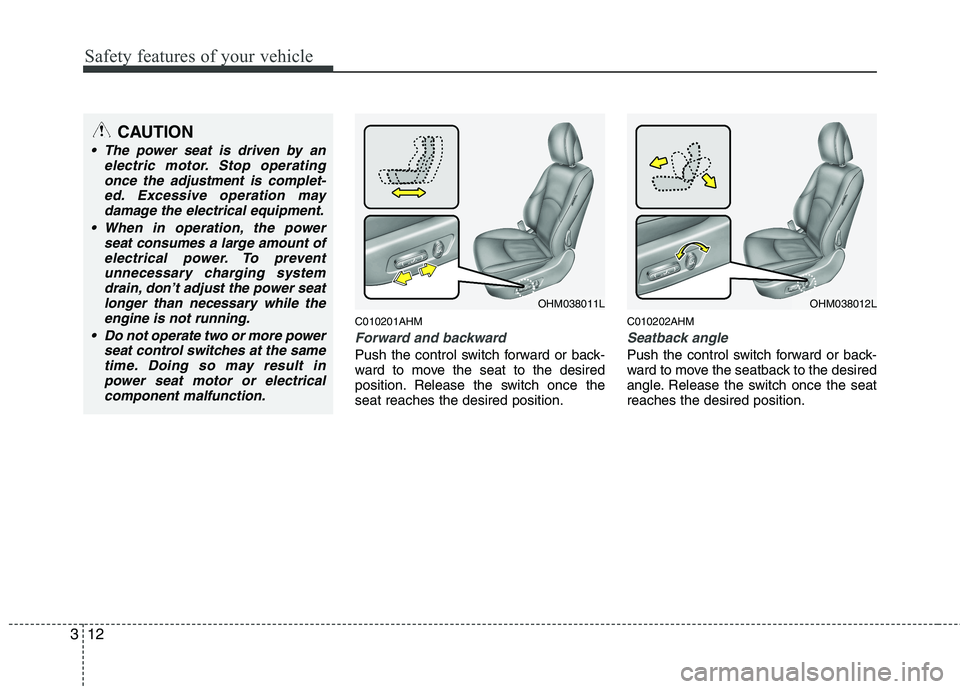 Safety features of your vehicle

CAUTION

• The power seat is driven by an electric motor. Stop operating once the adjustment is completed. Excessive operation may damage the electrical equipment.

• When in operation, the power seat consumes a large amount of electrical power. To prevent unnecessary charging system drain, don't adjust the power seat longer than necessary while the engine is not running.

• Do not operate two or more power seat control switches at the same time. Doing so may result in power seat motor or electrical component malfunction.

OHM038011L

C010201AHM

Forward and backward

Push the control switch forward or backward to move the seat to the desired position. Release the switch once the seat reaches the desired position.

OHM038012L

C010202AHM

Seatback angle

Push the control switch forward or backward to move the seatback to the desired angle. Release the switch once the seat reaches the desired position.

3 12

carmanualsonline.info