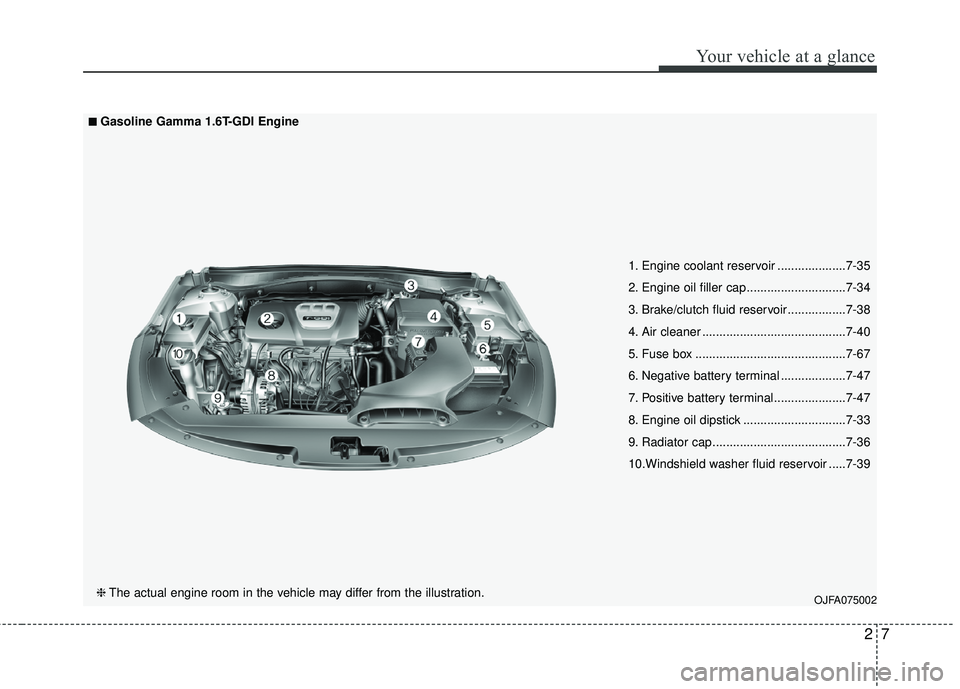 Your vehicle at a glance

■ Gasoline Gamma 1.6T-GDI Engine

1
2
3
4
5
6
7
8
9
10

1. Engine coolant reservoir ....................7-35
2. Engine oil filler cap.............................7-34
3. Brake/clutch fluid reservoir.................7-38
4. Air cleaner ..........................................7-40
5. Fuse box ............................................7-67
6. Negative battery terminal ...................7-47
7. Positive battery terminal.....................7-47
8. Engine oil dipstick ..............................7-33
9. Radiator cap.......................................7-36
10.Windshield washer fluid reservoir .....7-39

❈ The actual engine room in the vehicle may differ from the illustration.

OJFA075002

2 7

carmanualsonline.info